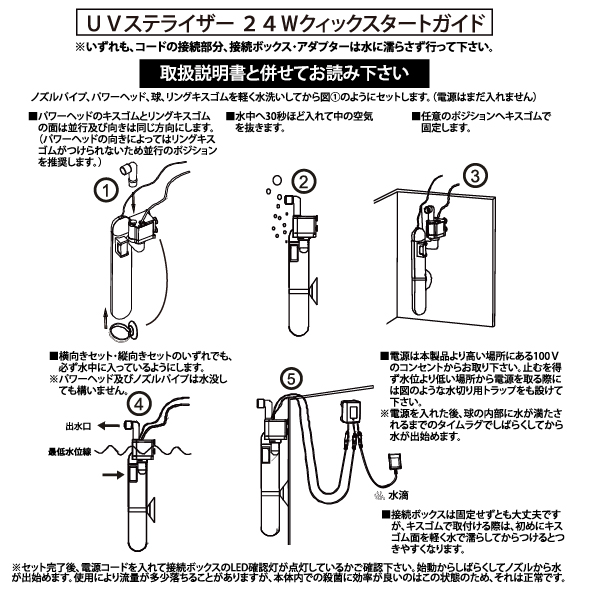 ＵＶステライザー ２４Ｗクィックスタートガイド
※いずれも、コードの接続部分、接続ボックス・アダプターは水に濡らさず行って下さい。

取扱説明書と併せてお読み下さい

ノズルパイプ、パワーヘッド、球、リングキスゴムを軽く水洗いしてから図①のようにセットします。（電源はまだ入れません）

■パワーヘッドのキスゴムとリングキスゴムの面は並行及び向きは同じ方向にします。（パワーヘッドの向きによってはリングキスゴムがつけられないため並行のポジションを推奨します。）

①

■水中へ30秒ほど入れて中の空気を抜きます。

②

■任意のポジションへキスゴムで固定します。

③

■横向きセット・縦向きセットのいずれでも、必ず水中に入っているようにします。
※パワーヘッド及びノズルパイプは水没しても構いません。

④

出水口

最低水位線

⑤

■電源は本製品より高い場所にある100Ｖのコンセントからお取り下さい。止むを得ず水位より低い場所から電源を取る際には図のような水切り用トラップをも設けて下さい。
※電源を入れた後、球の内部に水が満たされるまでのタイムラグでしばらくしてから水が出始めます。

水滴

■接続ボックスは固定せずとも大丈夫ですが、キスゴムで取付ける際は、初めにキスゴム面を軽く水で濡らしてからつけるとつきやすくなります。

※セット完了後、電源コードを入れて接続ボックスのLED確認灯が点灯しているかご確認下さい。始動からしばらくしてノズルから水が出始めます。使用により流量が多少落ちることがありますが、本体内での殺菌に効率が良いのはこの状態のため、それは正常です。