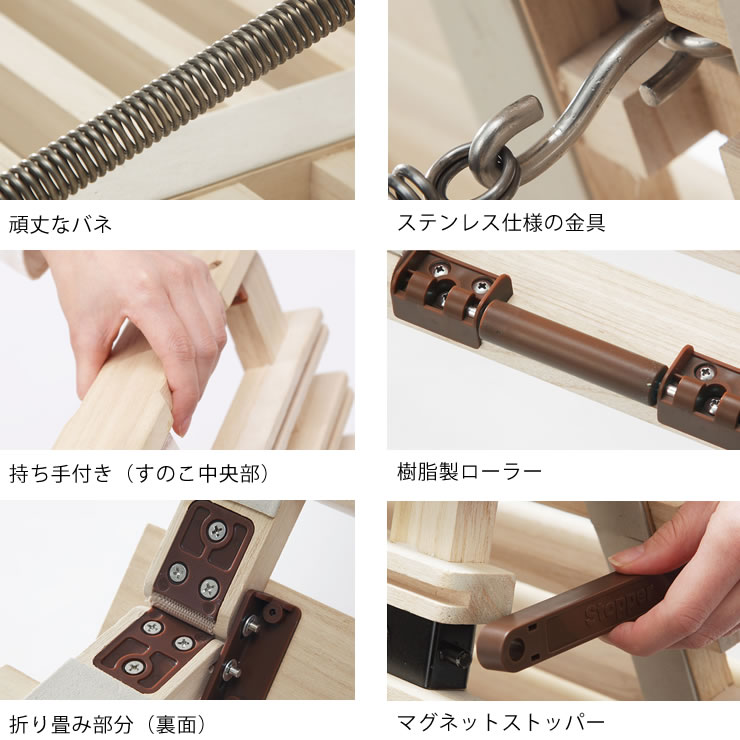 頑丈なバネ

ステンレス仕様の金具

持ち手付き（すのこ中央部）

樹脂製ローラー

折り畳み部分（裏面）

Stopper

マグネットストッパー