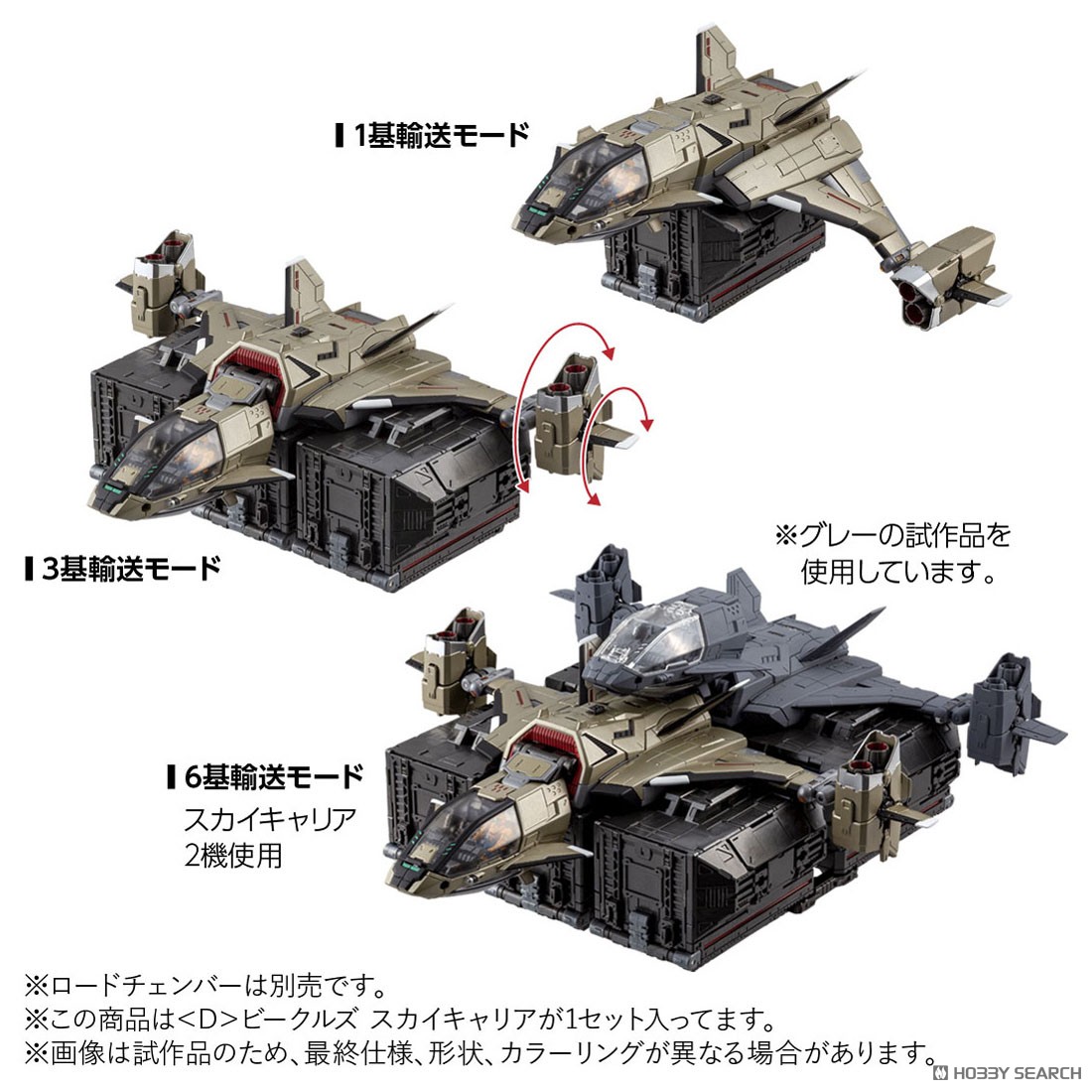 1基輸送モード

3基輸送モード

※グレーの試作品を使用しています。

6基輸送モード
スカイキャリア
2機使用

※ロードチェンバーは別売です。
※この商品は<D>ビークルズ スカイキャリアが1セット入ってます。
※画像は試作品のため、最終仕様、形状、カラーリングが異なる場合があります。

HOBBY SEARCH