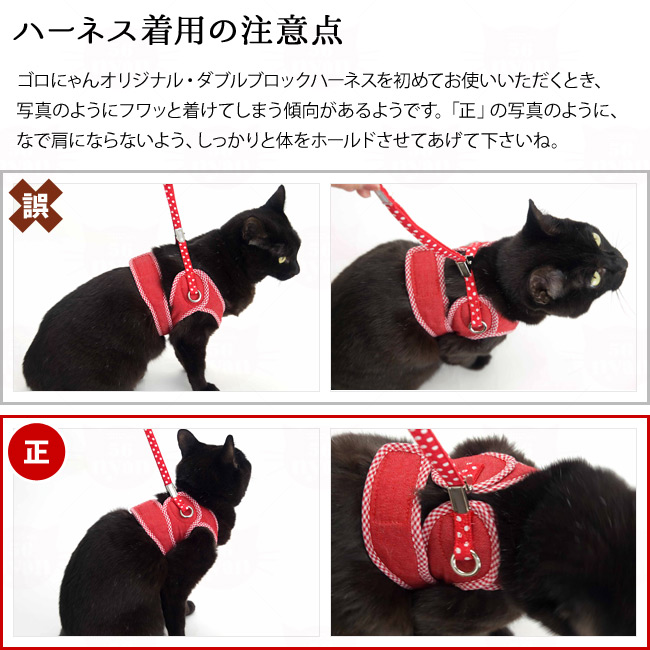 ハーネス着用の注意点

ゴロにゃんオリジナル・ダブルブロックハーネスを初めてお使いいただくとき、写真のようにフワッと着けてしまう傾向があるようです。「正」の写真のように、なで肩にならないよう、しっかりと体をホールドさせてあげて下さいね。

誤

正