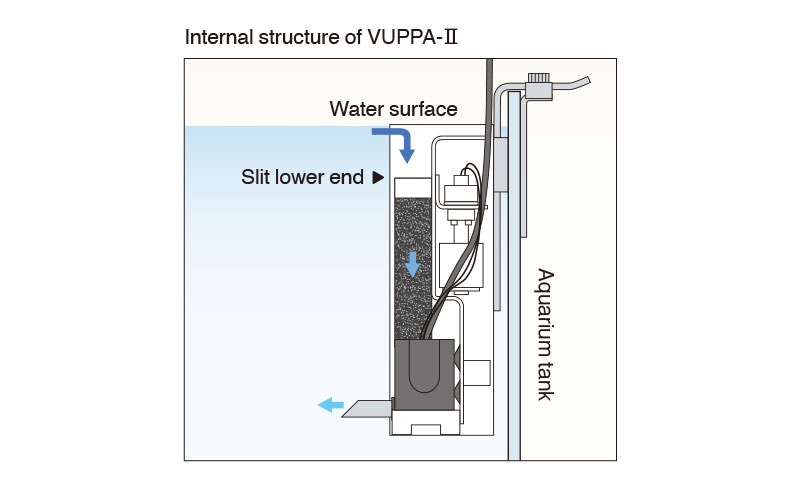 Internal structure of VUPPA-Ⅱ

Water surface

Slit lower end ▶

Aquarium tank