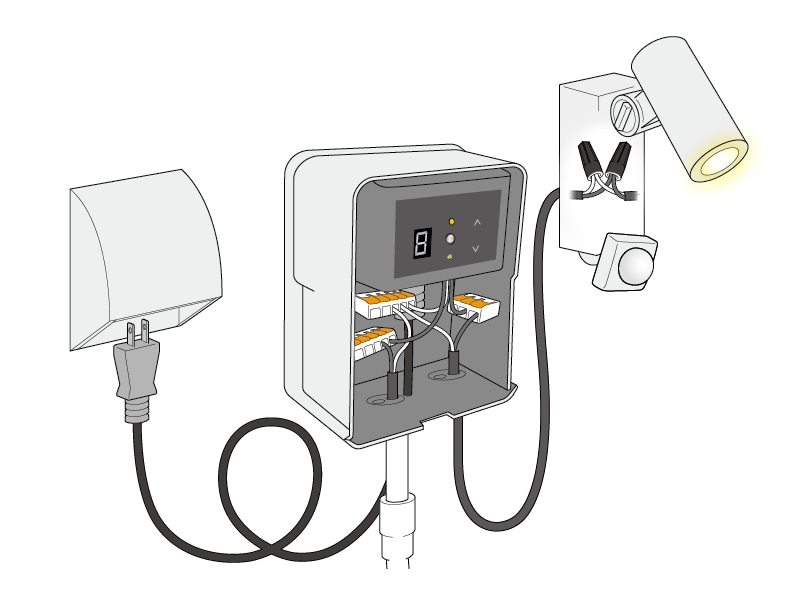 8