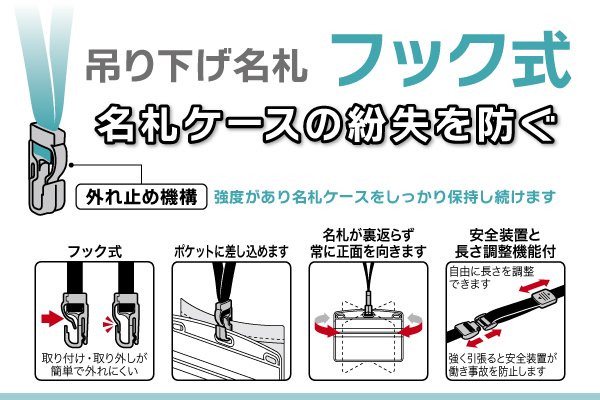 吊り下げ名札 フック式

名札ケースの紛失を防ぐ

外れ止め機構 強度があり名札ケースをしっかり保持し続けます

フック式

取り付け・取り外しが簡単で外れにくい

ポケットに差し込めます

名札が裏返らず常に正面を向きます

安全装置と長さ調整機能付

自由に長さを調整できます

強く引張ると安全装置が働き事故を防止します