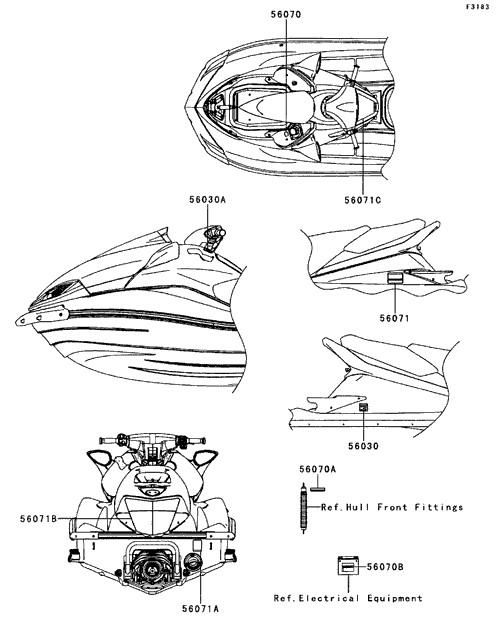 F3183

56070

56071C

56030A

56071

56030

56070A

Ref.Hull Front Fittings

56071B

56070B

Ref.Electrical Equipment

56071A