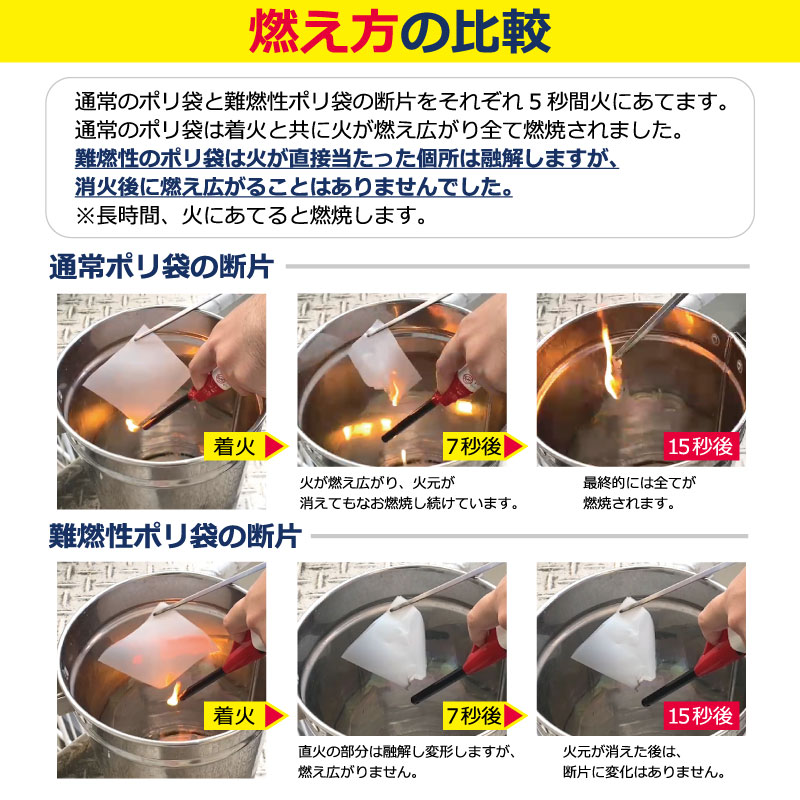 燃え方の比較

通常のポリ袋と難燃性ポリ袋の断片をそれぞれ５秒間火にあてます。
通常のポリ袋は着火と共に火が燃え広がり全て燃焼されました。
難燃性のポリ袋は火が直接当たった個所は融解しますが、
消火後に燃え広がることはありませんでした。
※長時間、火にあてると燃焼します。

通常ポリ袋の断片

着火

7秒後

火が燃え広がり、火元が
消えてもなお燃焼し続けています。

15秒後

最終的には全てが
燃焼されます。

難燃性ポリ袋の断片

着火

7秒後

直火の部分は融解し変形しますが、
燃え広がりません。

15秒後

火元が消えた後は、
断片に変化はありません。