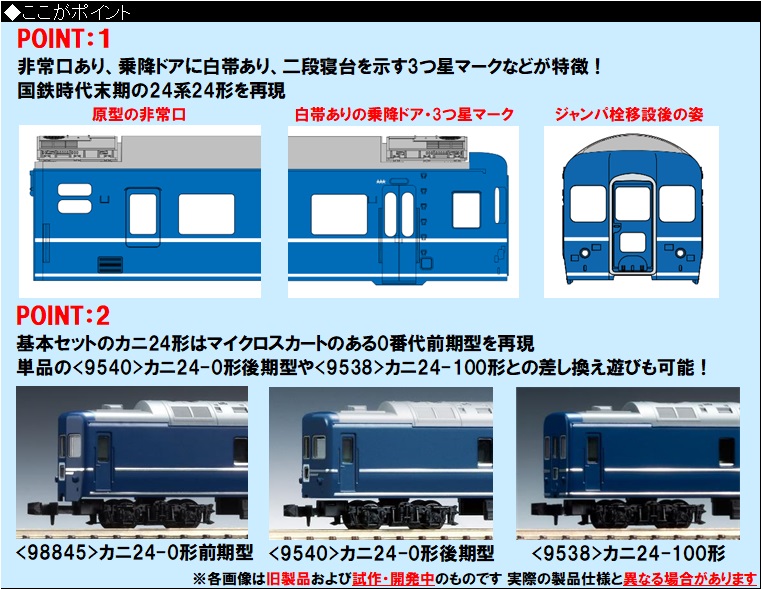 ◆ここがポイント

POINT：1

非常口あり、乗降ドアに白帯あり、二段寝台を示す3つ星マークなどが特徴！
国鉄時代末期の24系24形を再現

原型の非常口

白帯ありの乗降ドア・3つ星マーク

ジャンパ栓移設後の姿

POINT：2

基本セットのカニ24形はマイクロスカートのある0番代前期型を再現
単品の<9540>カニ24-0形後期型や<9538>カニ24-100形との差し換え遊びも可能！

<98845>カニ24-0形前期型

<9540>カニ24-0形後期型

<9538>カニ24-100形

※各画像は旧製品および試作・開発中のものです 実際の製品仕様と異なる場合があります