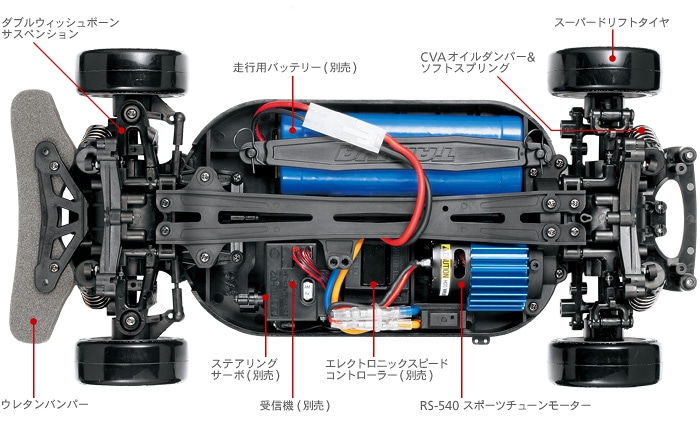 ダブルウィッシュボーン
サスペンション

走行用バッテリー（別売）

スーパードリフトタイヤ

CVAオイルダンパー&
ソフトスプリング

TAMIYA

ステアリング
サーボ（別売）

エレクトロニックスピード
コントローラー（別売）

ウレタンバンパー

受信機（別売）

RS-540 スポーツチューンモーター