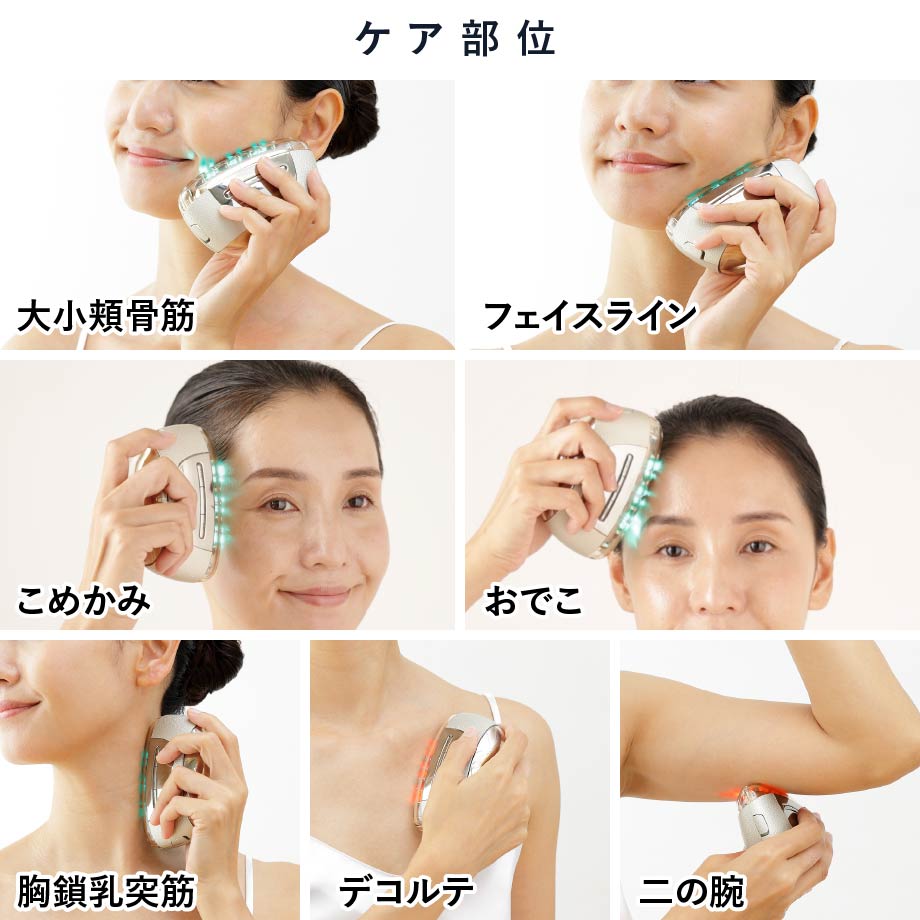 ケア部位

大小頬骨筋

フェイスライン

こめかみ

おでこ

胸鎖乳突筋

デコルテ

二の腕