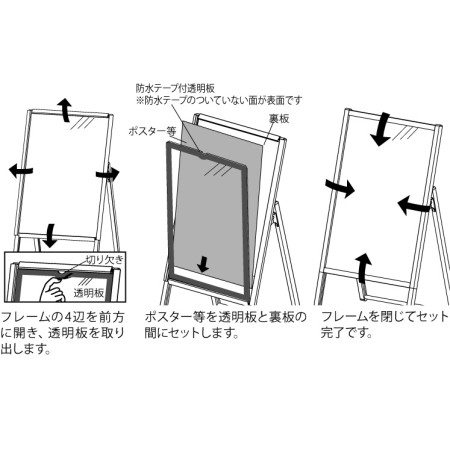 切り欠き
透明板

フレームの4辺を前方に開き、透明板を取り出します。

防水テープ付透明板
※防水テープのついていない面が表面です

ポスター等
裏板

ポスター等を透明板と裏板の間にセットします。

フレームを閉じてセット完了です。