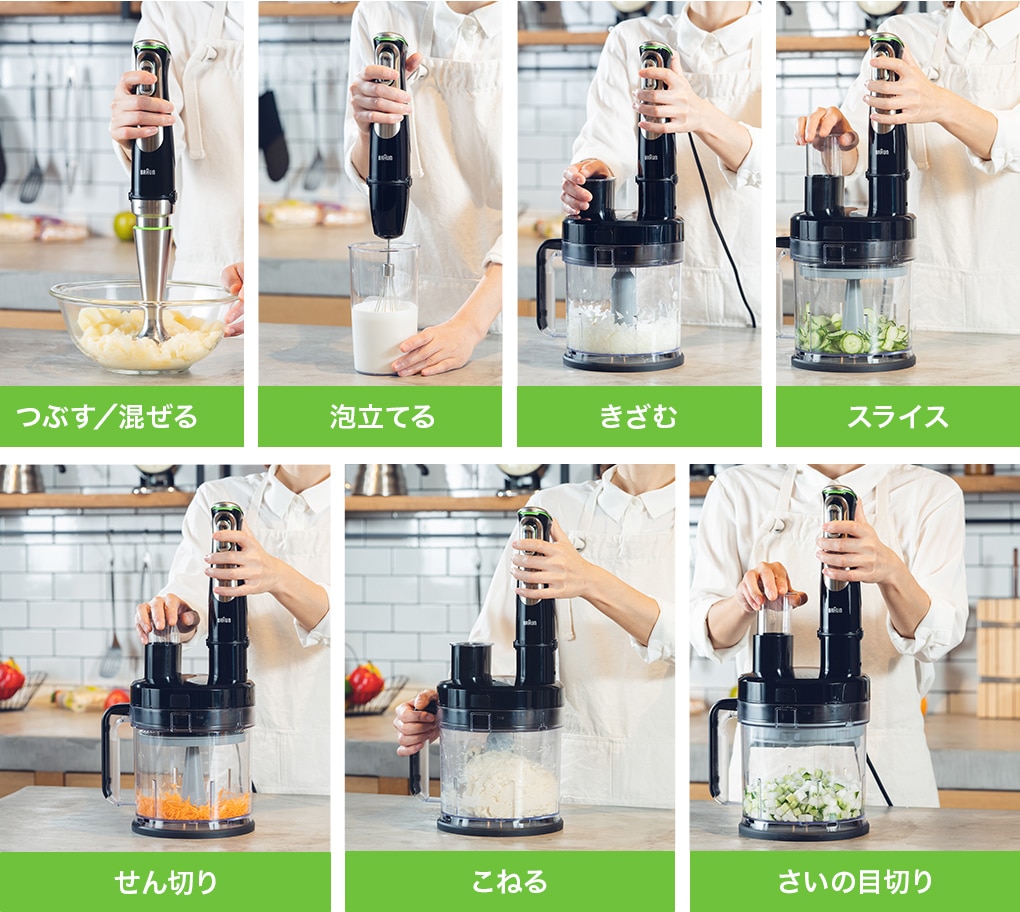 つぶす／混ぜる

泡立てる

きざむ

スライス

せん切り

こねる

さいの目切り