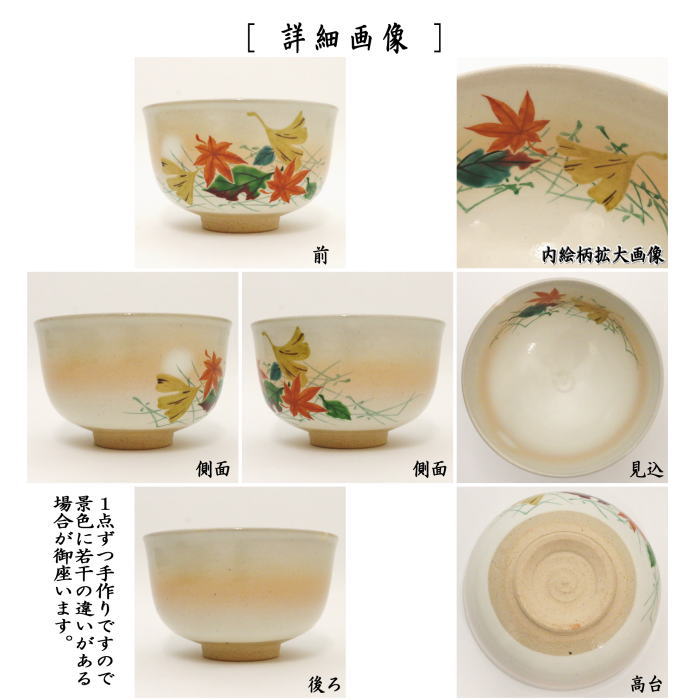 [ 詳細画像 ]

前

内絵柄拡大画像

側面

側面

見込

1点ずつ手作りですので景色に若干の違いがある場合が御座います。

後ろ

高台