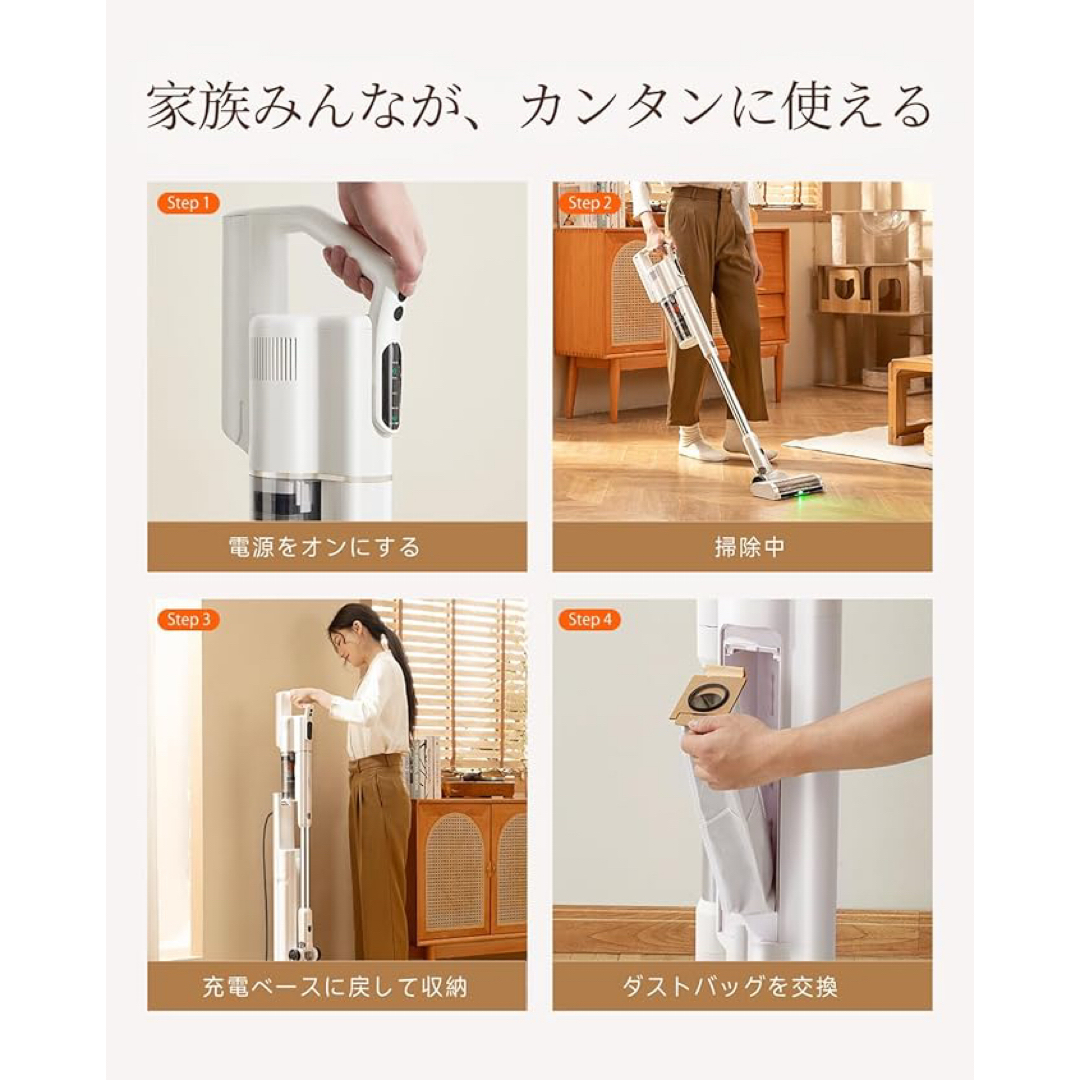 家族みんなが、カンタンに使える

Step 1
電源をオンにする

Step 2
掃除中

Step 3
充電ベースに戻して収納

Step 4
ダストバッグを交換