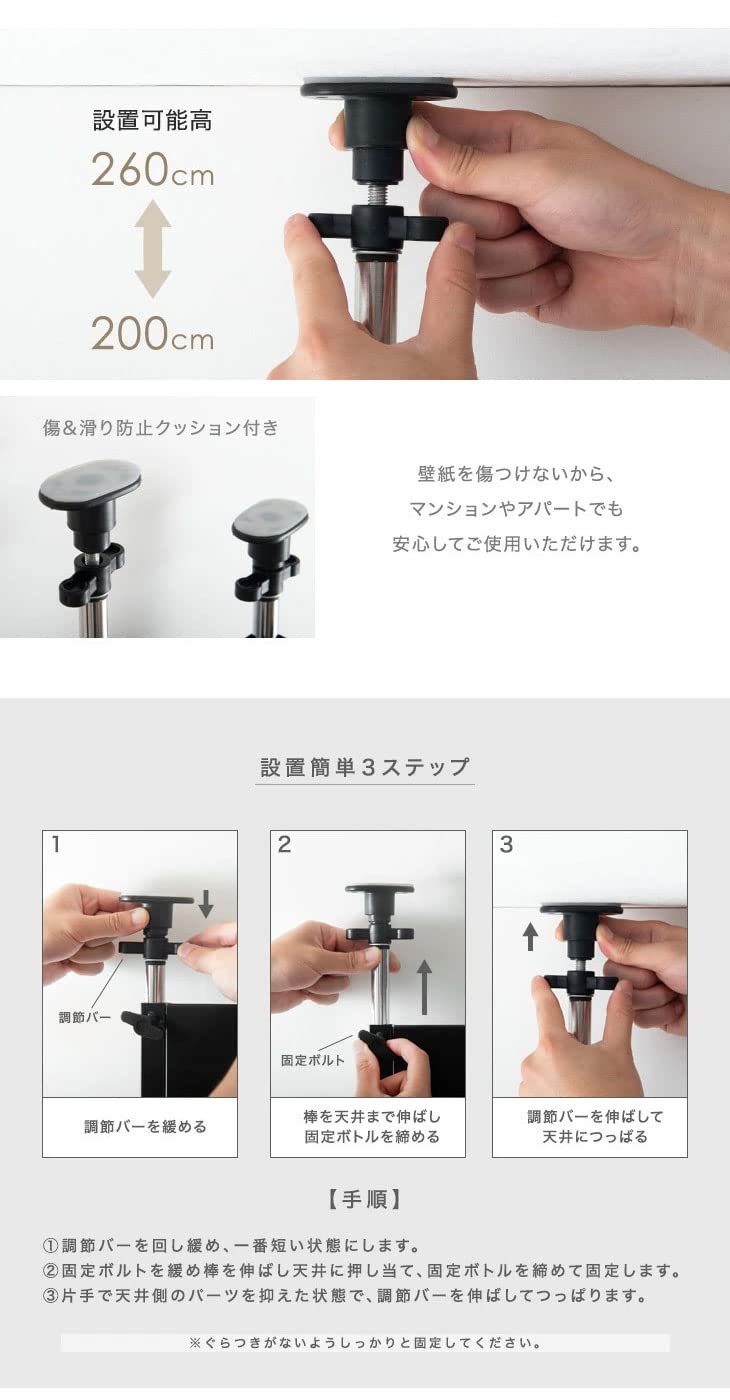 設置可能高
260cm
200cm

傷＆滑り防止クッション付き

壁紙を傷つけないから、
マンションやアパートでも
安心してご使用いただけます。

設置簡単3ステップ

1
調節バー
調節バーを緩める

2
固定ボルト
棒を天井まで伸ばし
固定ボトルを締める

3
調節バーを伸ばして
天井につっぱる

【手順】

①調節バーを回し緩め、一番短い状態にします。
②固定ボルトを緩め棒を伸ばし天井に押し当て、固定ボトルを締めて固定します。
③片手で天井側のパーツを抑えた状態で、調節バーを伸ばしてつっぱります。

※ぐらつきがないようしっかりと固定してください。