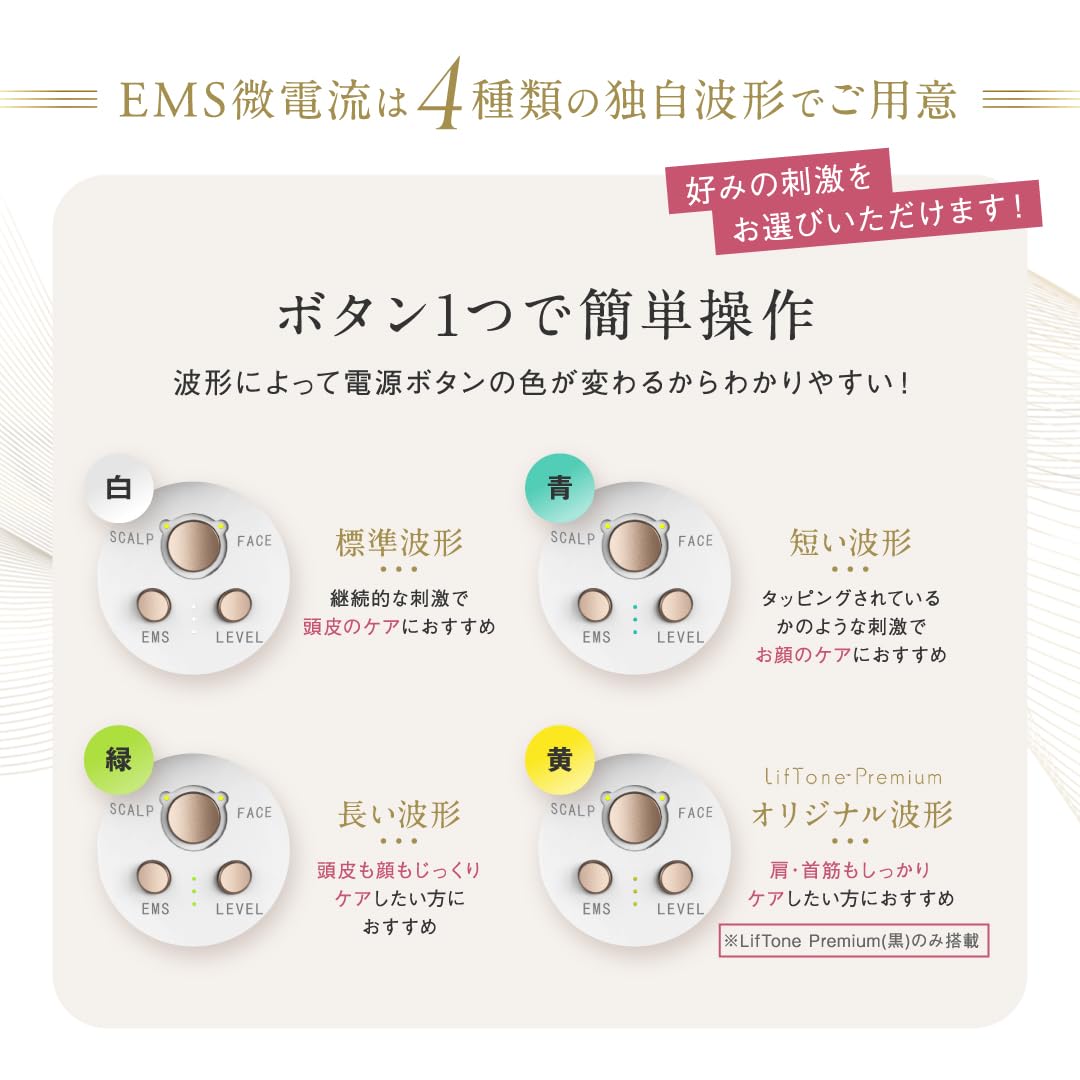 EMS微電流は4種類の独自波形でご用意

好みの刺激を
お選びいただけます！

ボタン1つで簡単操作

波形によって電源ボタンの色が変わるからわかりやすい！

白

SCALP FACE
EMS LEVEL

標準波形

継続的な刺激で
頭皮のケアにおすすめ

青

SCALP FACE
EMS LEVEL

短い波形

タッピングされている
かのような刺激で
お顔のケアにおすすめ

緑

SCALP FACE
EMS LEVEL

長い波形

頭皮も顔もじっくり
ケアしたい方に
おすすめ

黄

SCALP FACE
EMS LEVEL

LifTone Premium
オリジナル波形

肩・首筋もしっかり
ケアしたい方におすすめ

※LifTone Premium(黒)のみ搭載