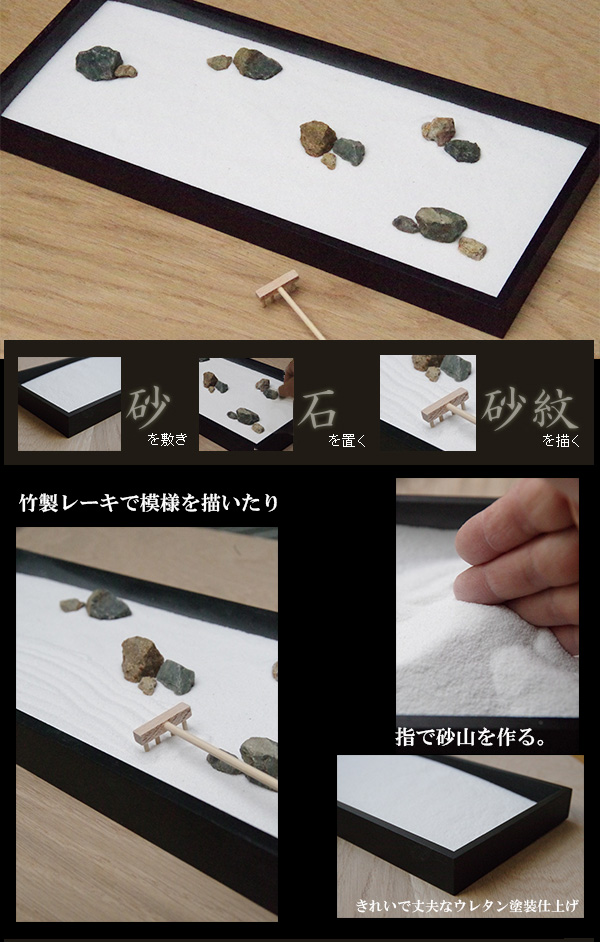 砂
を敷き

石
を置く

砂紋
を描く

竹製レーキで模様を描いたり

指で砂山を作る。

きれいで丈夫なウレタン塗装仕上げ