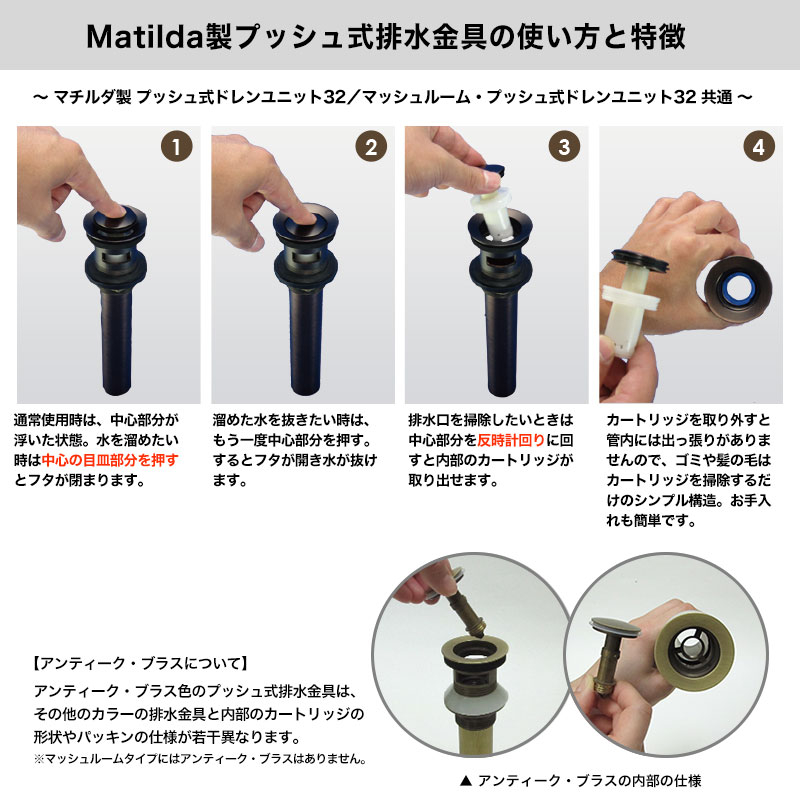 Matilda製プッシュ式排水金具の使い方と特徴

〜 マチルダ製 プッシュ式ドレンユニット32／マッシュルーム・プッシュ式ドレンユニット32 共通 〜

1

通常使用時は、中心部分が浮いた状態。水を溜めたい時は中心の目皿部分を押すとフタが閉まります。

2

溜めた水を抜きたい時は、もう一度中心部分を押す。するとフタが開き水が抜けます。

3

排水口を掃除したいときは中心部分を反時計回りに回すと内部のカートリッジが取り出せます。

4

カートリッジを取り外すと管内には出っ張りがありませんので、ゴミや髪の毛はカートリッジを掃除するだけのシンプル構造。お手入れも簡単です。

【アンティーク・ブラスについて】
アンティーク・ブラス色のプッシュ式排水金具は、その他のカラーの排水金具と内部のカートリッジの形状やパッキンの仕様が若干異なります。
※マッシュルームタイプにはアンティーク・ブラスはありません。

▲ アンティーク・ブラスの内部の仕様