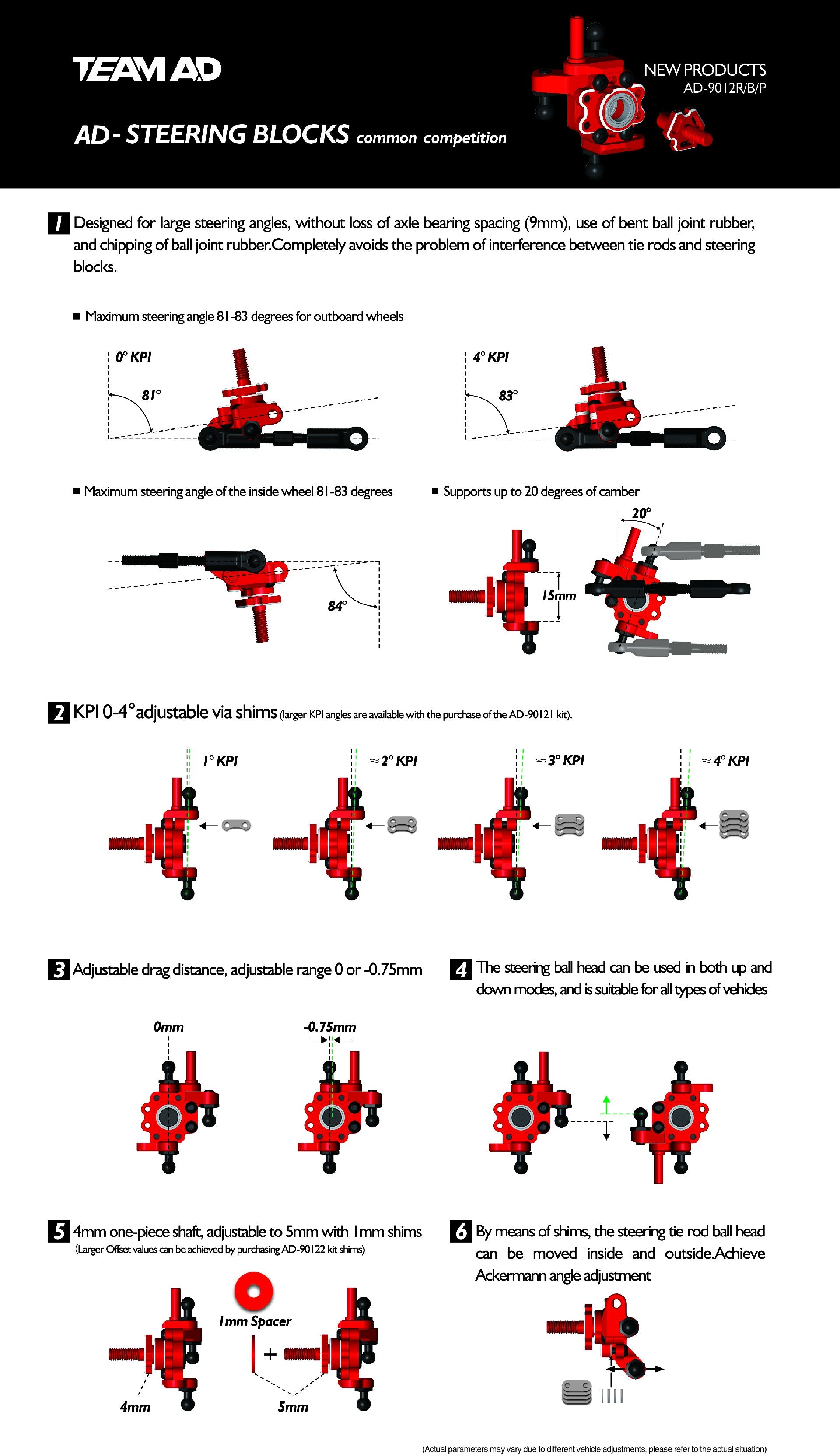 TEAM AD

NEW PRODUCTS
AD-9012R/B/P

AD- STEERING BLOCKS common competition

1 Designed for large steering angles, without loss of axle bearing spacing (9mm), use of bent ball joint rubber, and chipping of ball joint rubber.Completely avoids the problem of interference between tie rods and steering blocks.

■ Maximum steering angle 81-83 degrees for outboard wheels

0° KPI
81°

4° KPI
83°

■ Maximum steering angle of the inside wheel 81-83 degrees

84°

■ Supports up to 20 degrees of camber

20°
15mm

2 KPI 0-4°adjustable via shims (larger KPI angles are available with the purchase of the AD-90121 kit).

1° KPI
≈2° KPI
≈3° KPI
≈4° KPI

3 Adjustable drag distance, adjustable range 0 or -0.75mm

0mm
-0.75mm

4 The steering ball head can be used in both up and down modes, and is suitable for all types of vehicles

5 4mm one-piece shaft, adjustable to 5mm with 1mm shims
(Larger Offset values can be achieved by purchasing AD-90122 kit shims)

1mm Spacer
+
4mm
5mm

6 By means of shims, the steering tie rod ball head can be moved inside and outside.Achieve Ackermann angle adjustment

(Actual parameters may vary due to different vehicle adjustments, please refer to the actual situation)