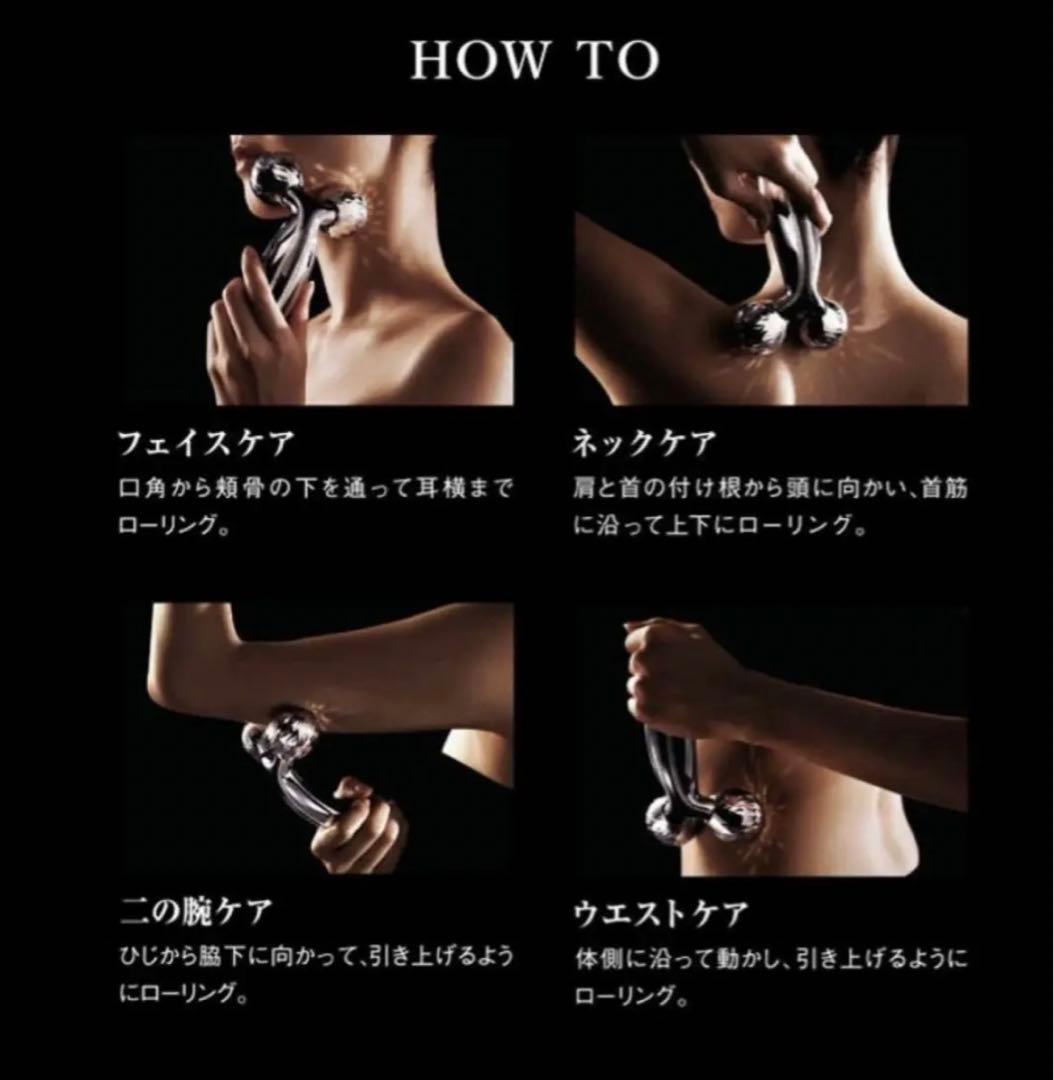 HOW TO

フェイスケア
口角から頬骨の下を通って耳横までローリング。

ネックケア
肩と首の付け根から頭に向かい、首筋に沿って上下にローリング。

二の腕ケア
ひじから脇下に向かって、引き上げるようにローリング。

ウエストケア
体側に沿って動かし、引き上げるようにローリング。