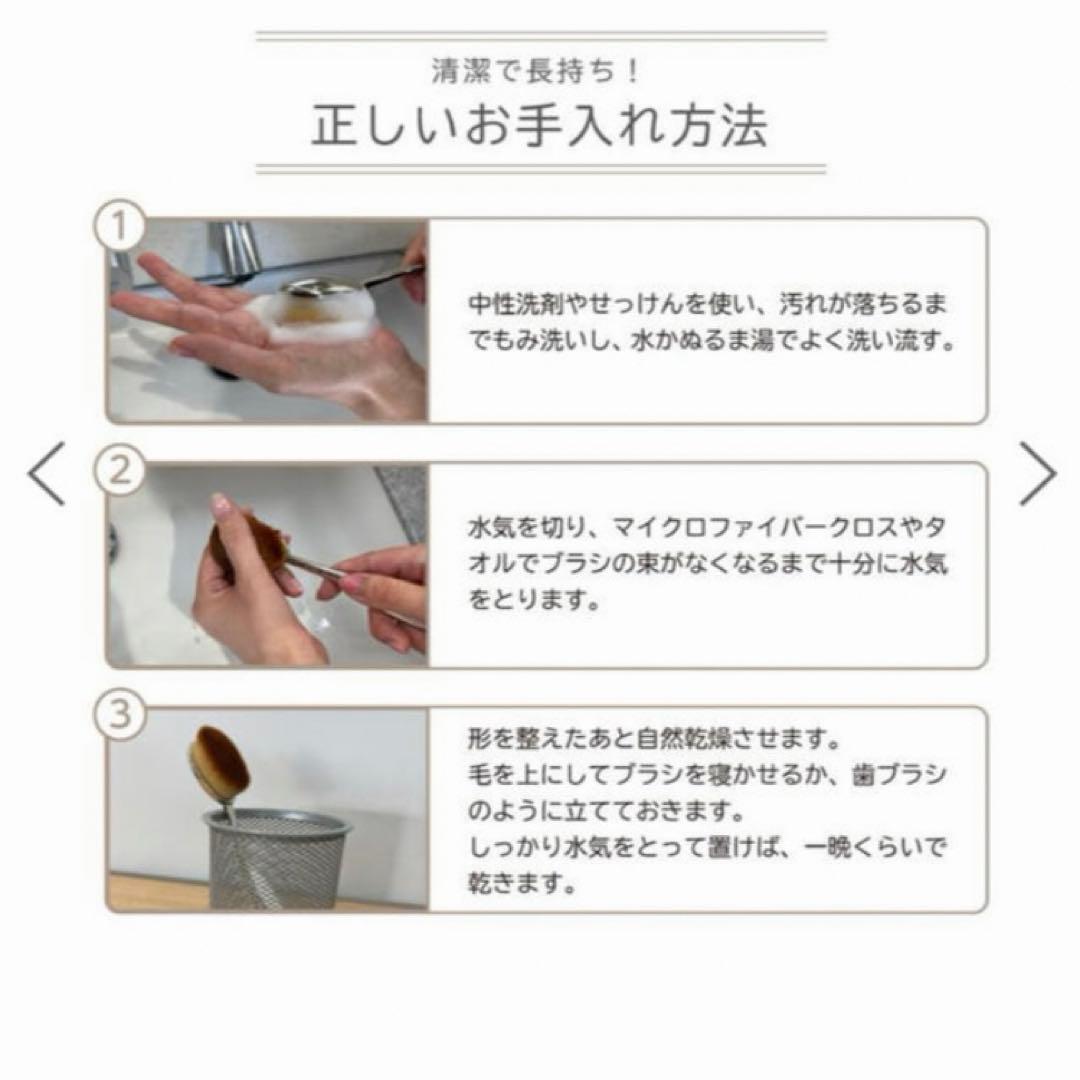 清潔で長持ち！
正しいお手入れ方法

1
中性洗剤やせっけんを使い、汚れが落ちるまでもみ洗いし、水かぬるま湯でよく洗い流す。

2
水気を切り、マイクロファイバークロスやタオルでブラシの束がなくなるまで十分に水気をとります。

3
形を整えたあと自然乾燥させます。
毛を上にしてブラシを寝かせるか、歯ブラシのように立てておきます。
しっかり水気をとって置けば、一晩くらいで乾きます。