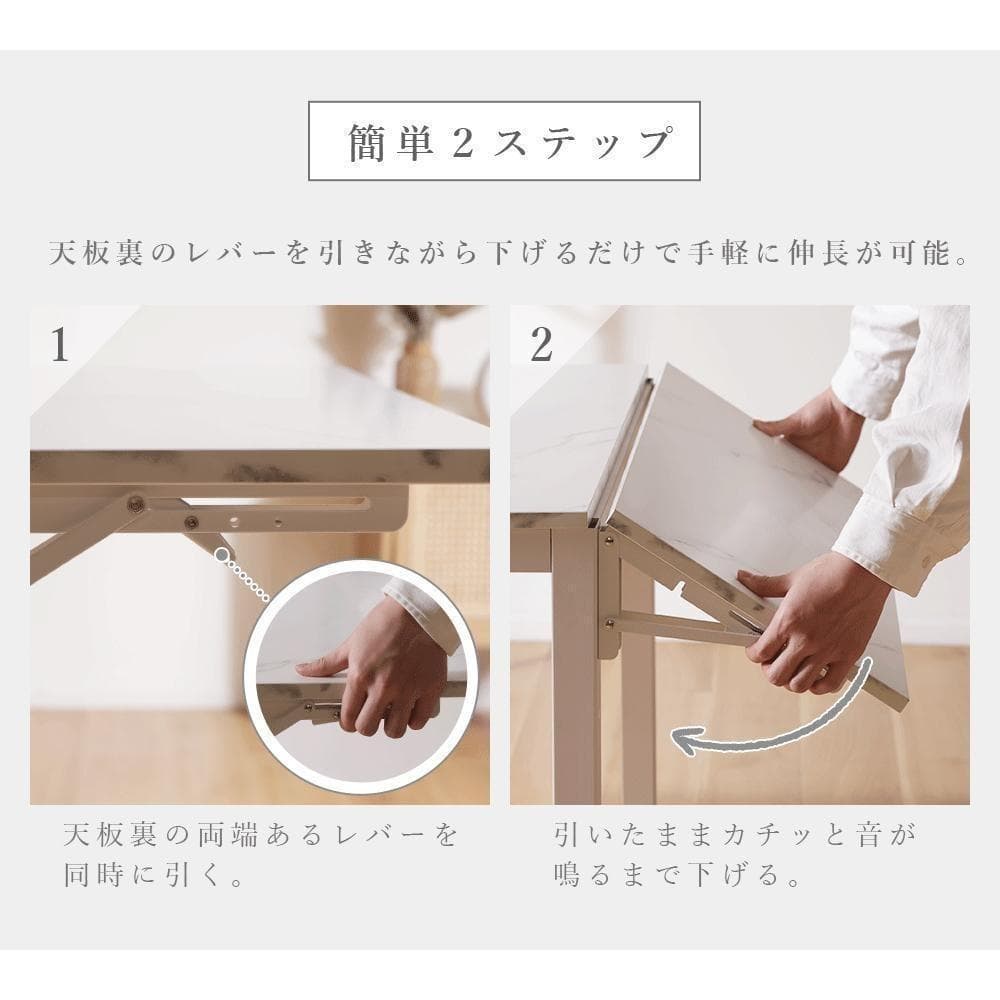 簡単2ステップ

天板裏のレバーを引きながら下げるだけで手軽に伸長が可能。

1

天板裏の両端あるレバーを同時に引く。

2

引いたままカチッと音が鳴るまで下げる。