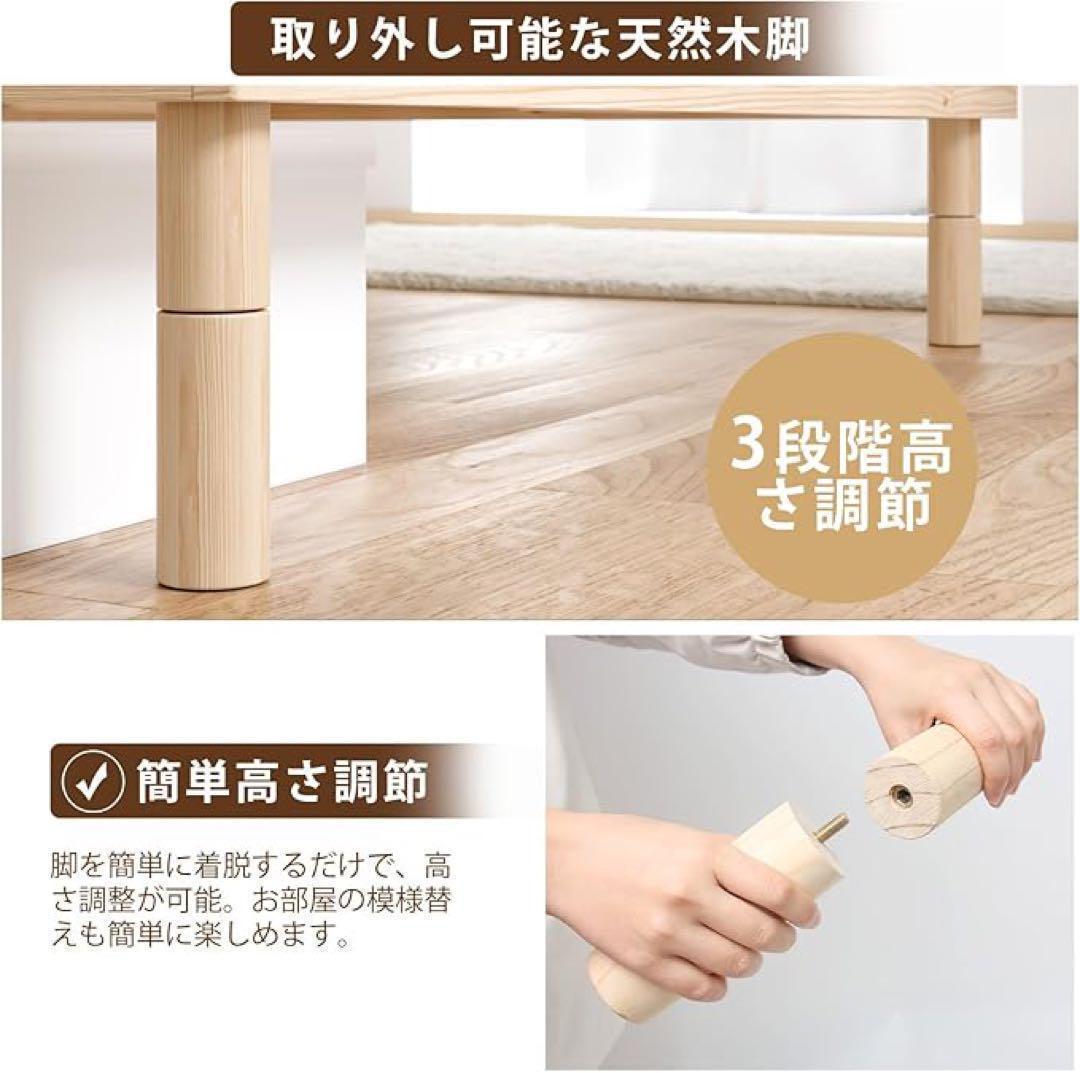 取り外し可能な天然木脚

3段階高さ調節

簡単高さ調節

脚を簡単に着脱するだけで、高さ調整が可能。お部屋の模様替えも簡単に楽しめます。