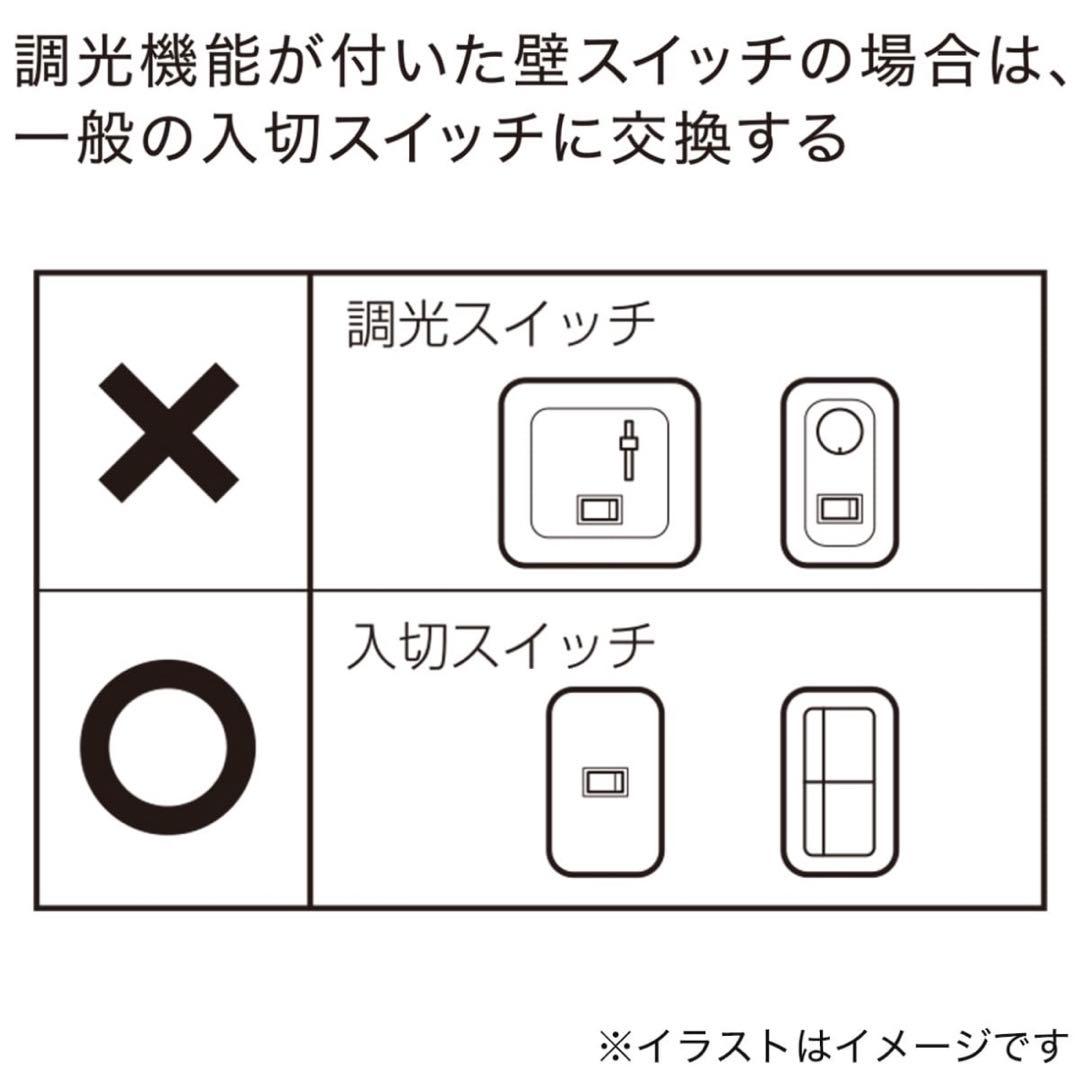 調光機能が付いた壁スイッチの場合は、一般の入切スイッチに交換する

| × | 調光スイッチ |
|---|---|
| ○ | 入切スイッチ |

※イラストはイメージです