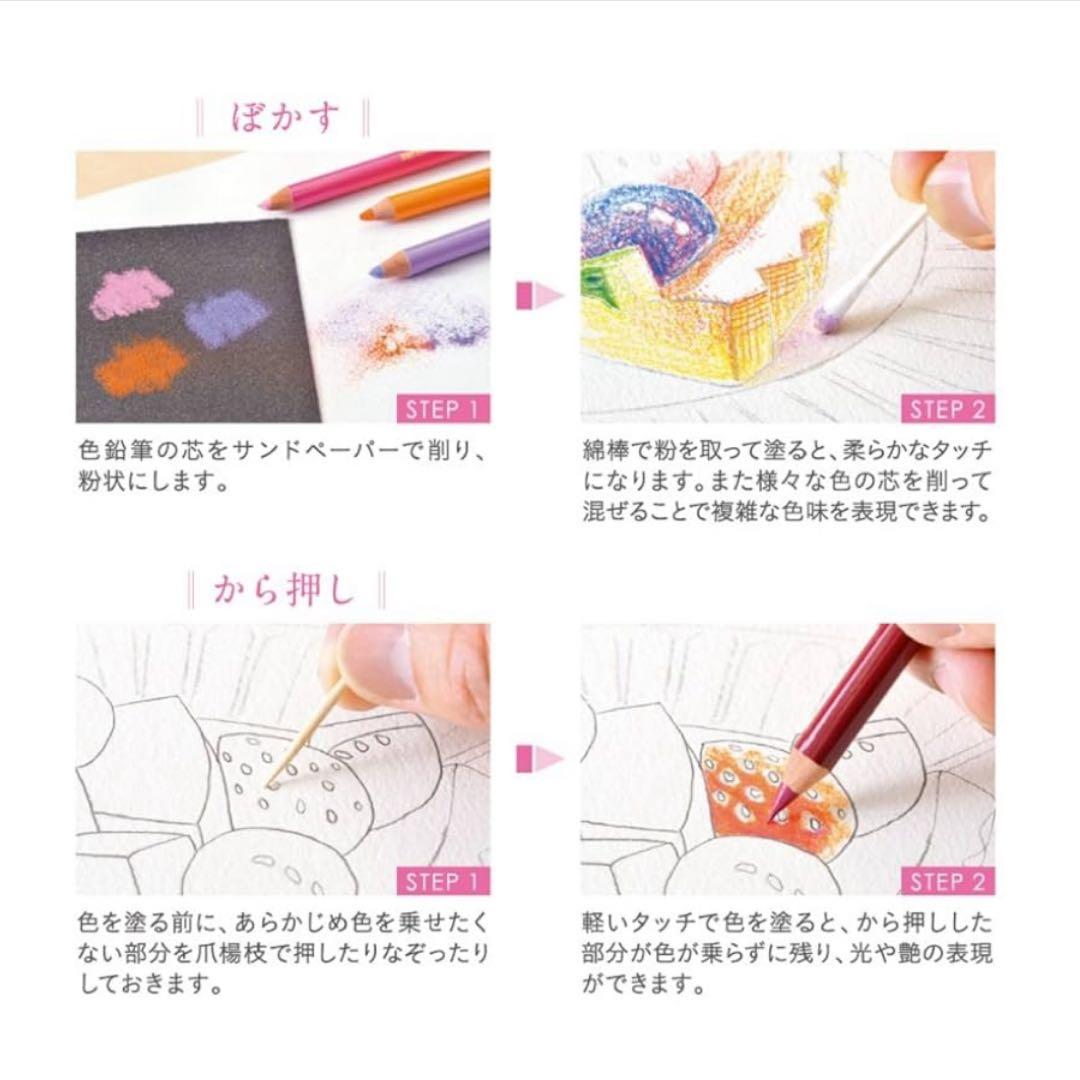 ぼかす

STEP 1

色鉛筆の芯をサンドペーパーで削り、粉状にします。

STEP 2

綿棒で粉を取って塗ると、柔らかなタッチになります。また様々な色の芯を削って混ぜることで複雑な色味を表現できます。

から押し

STEP 1

色を塗る前に、あらかじめ色を乗せたくない部分を爪楊枝で押したりなぞったりしておきます。

STEP 2

軽いタッチで色を塗ると、から押しした部分が色が乗らずに残り、光や艶の表現ができます。