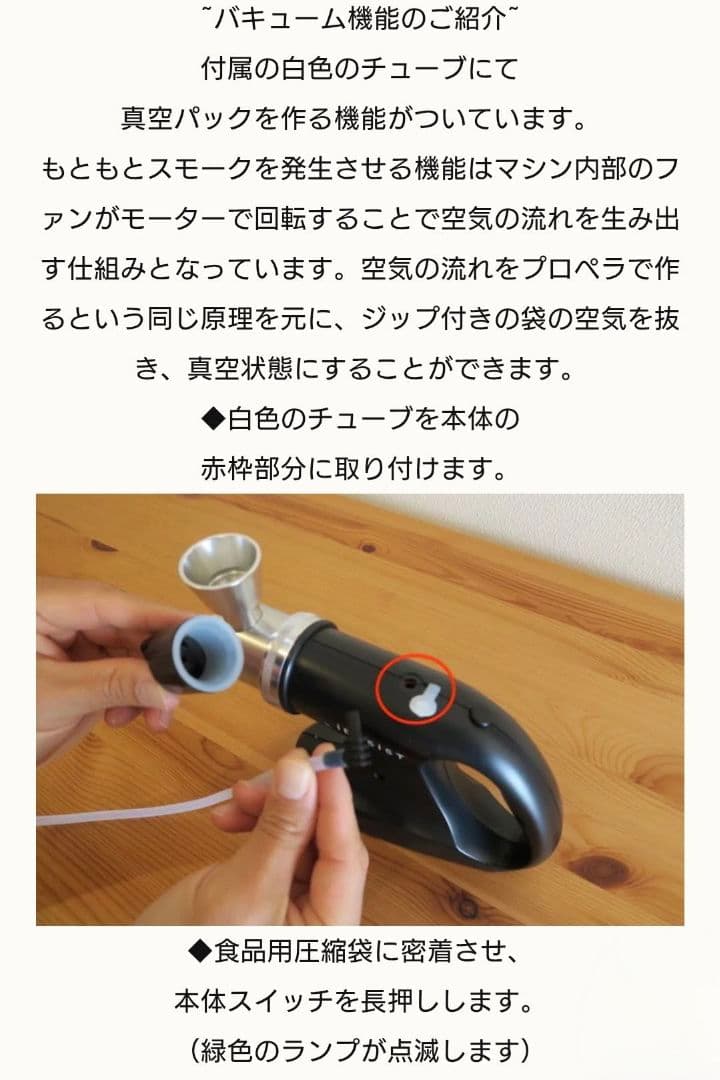 ˜バキューム機能のご紹介˜
付属の白色のチューブにて
真空パックを作る機能がついています。
もともとスモークを発生させる機能はマシン内部のファンがモーターで回転することで空気の流れを生み出す仕組みとなっています。空気の流れをプロペラで作るという同じ原理を元に、ジップ付きの袋の空気を抜き、真空状態にすることができます。
◆白色のチューブを本体の
赤枠部分に取り付けます。

◆食品用圧縮袋に密着させ、
本体スイッチを長押しします。
（緑色のランプが点滅します）