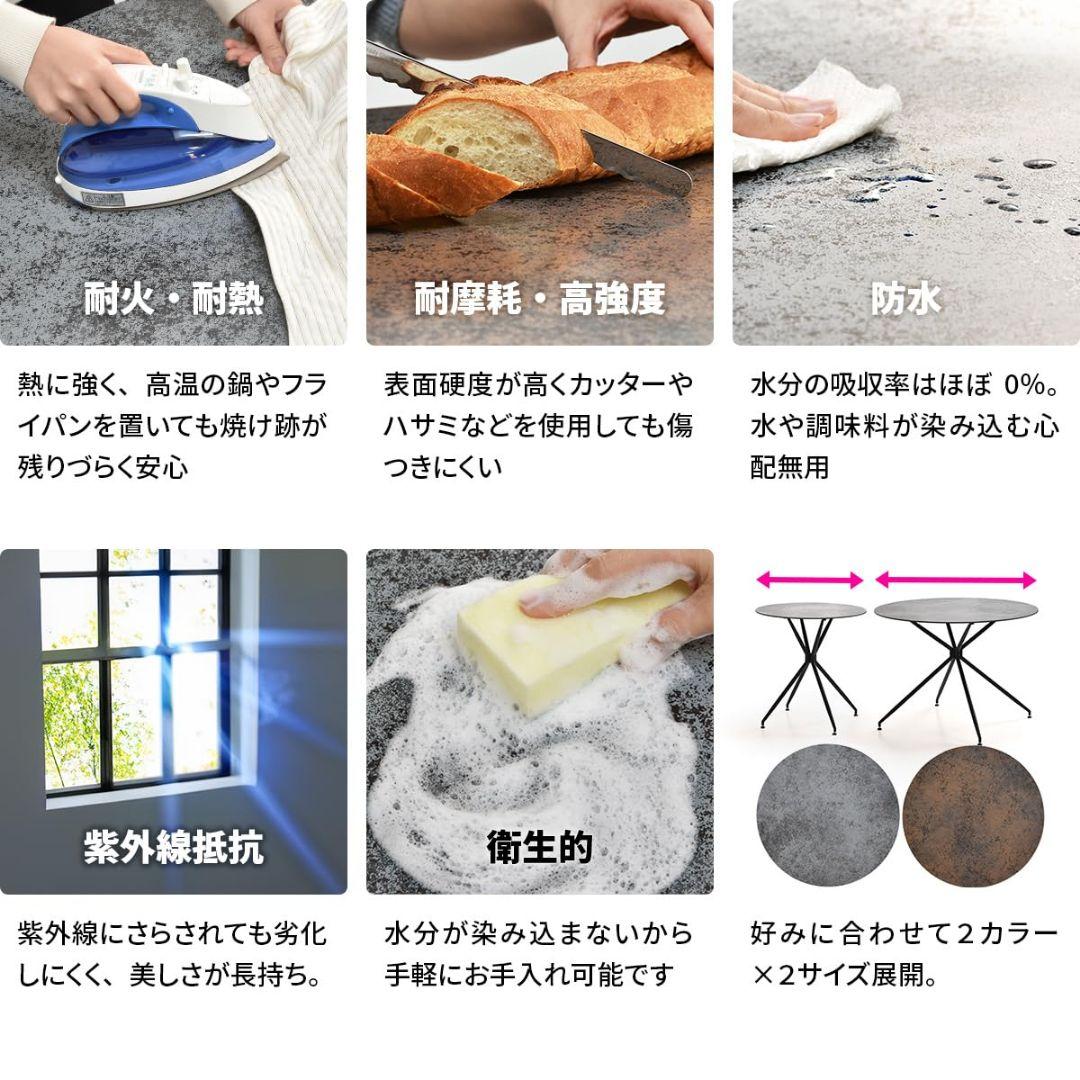 耐火・耐熱

熱に強く、高温の鍋やフライパンを置いても焼け跡が残りづらく安心

耐摩耗・高強度

表面硬度が高くカッターやハサミなどを使用しても傷つきにくい

防水

水分の吸収率はほぼ 0%。水や調味料が染み込む心配無用

紫外線抵抗

紫外線にさらされても劣化しにくく、美しさが長持ち。

衛生的

水分が染み込まないから手軽にお手入れ可能です

好みに合わせて2カラー×2サイズ展開。