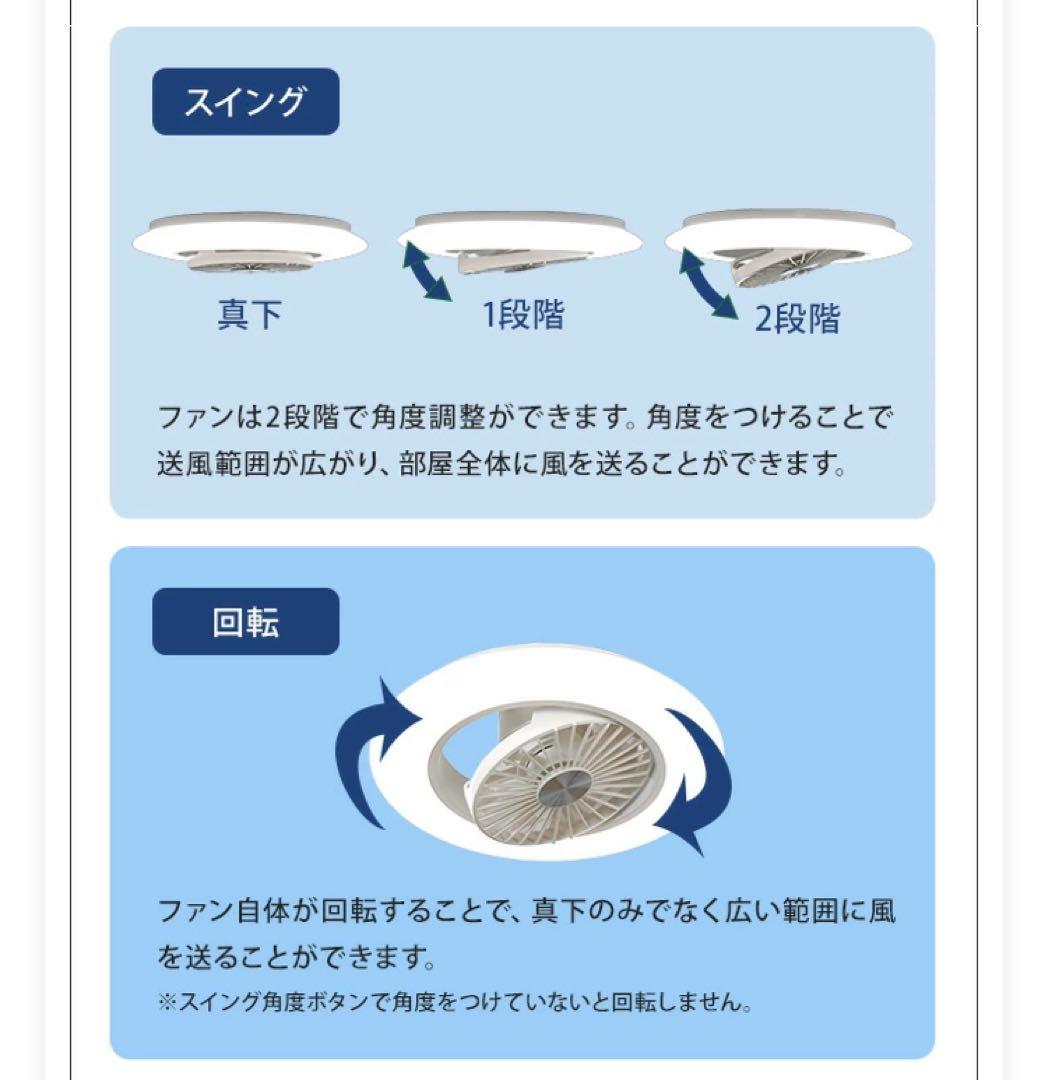 スイング

真下

1段階

2段階

ファンは2段階で角度調整ができます。角度をつけることで送風範囲が広がり、部屋全体に風を送ることができます。

回転

ファン自体が回転することで、真下のみでなく広い範囲に風を送ることができます。
※スイング角度ボタンで角度をつけていないと回転しません。