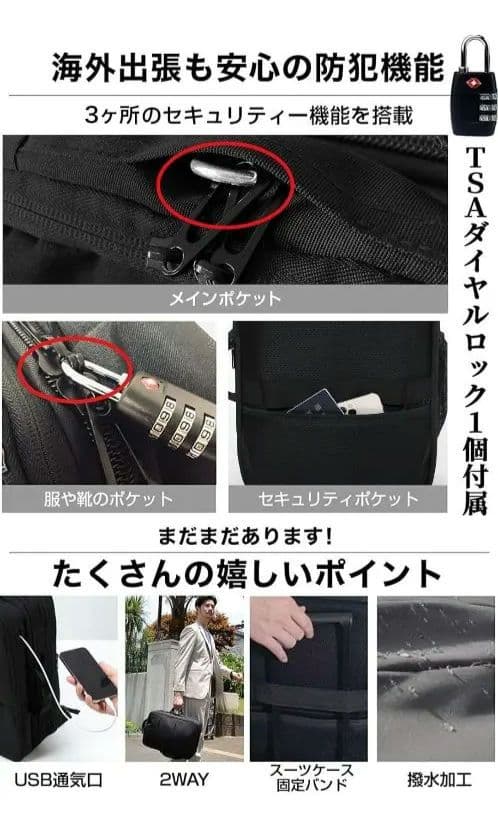 海外出張も安心の防犯機能

3ヶ所のセキュリティー機能を搭載

TSAダイヤルロック1個付属

メインポケット

服や靴のポケット

セキュリティポケット

まだまだあります!

たくさんの嬉しいポイント

USB通気口

2WAY

スーツケース固定バンド

撥水加工