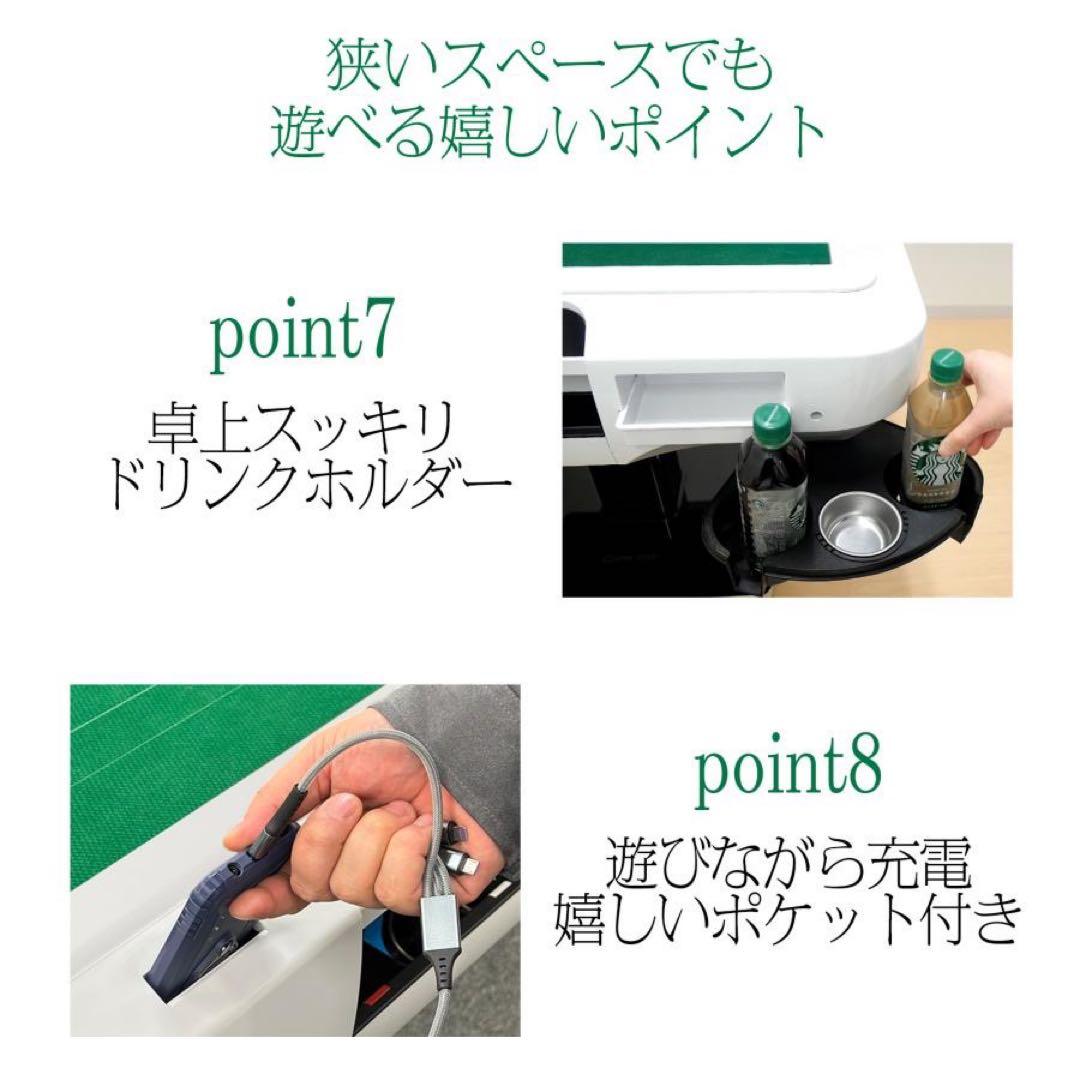 狭いスペースでも
遊べる嬉しいポイント

point7
卓上スッキリ
ドリンクホルダー

point8
遊びながら充電
嬉しいポケット付き