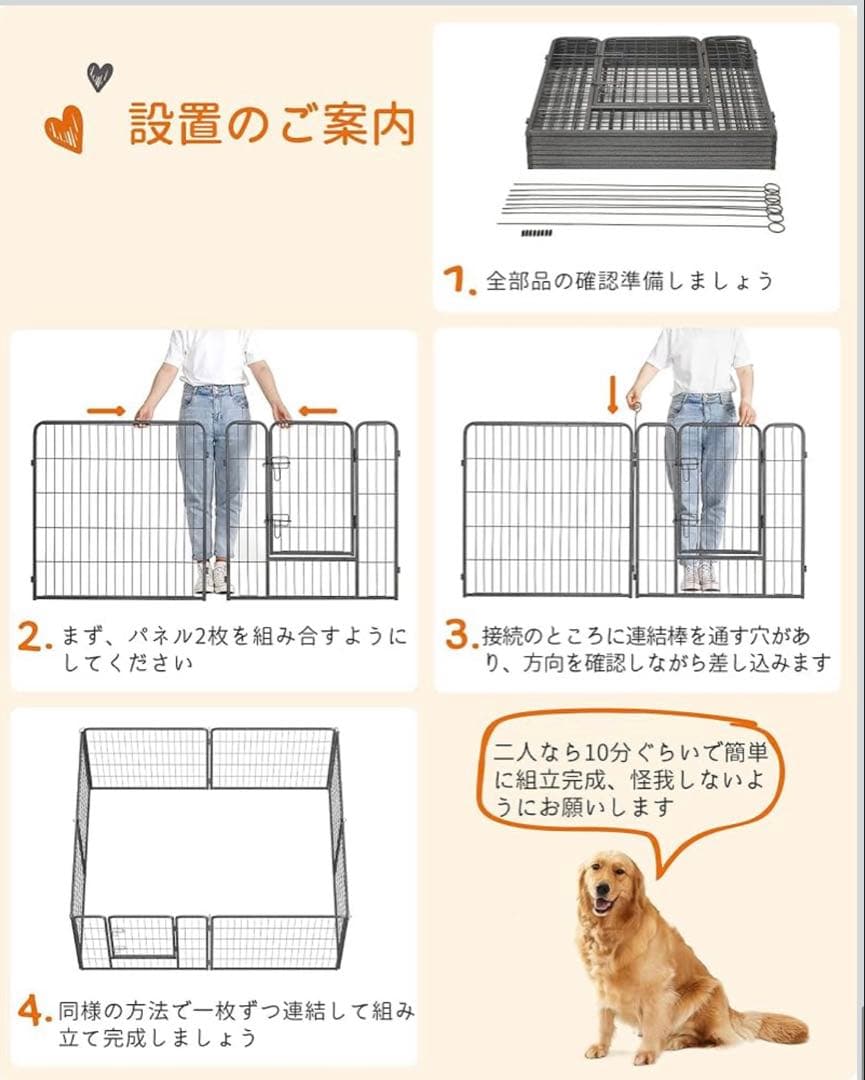 設置のご案内

1. 全部品の確認準備しましょう

2. まず、パネル2枚を組み合すようにしてください

3. 接続のところに連結棒を通す穴があり、方向を確認しながら差し込みます

4. 同様の方法で一枚ずつ連結して組み立て完成しましょう

二人なら10分ぐらいで簡単に組立完成、怪我しないようにお願いします