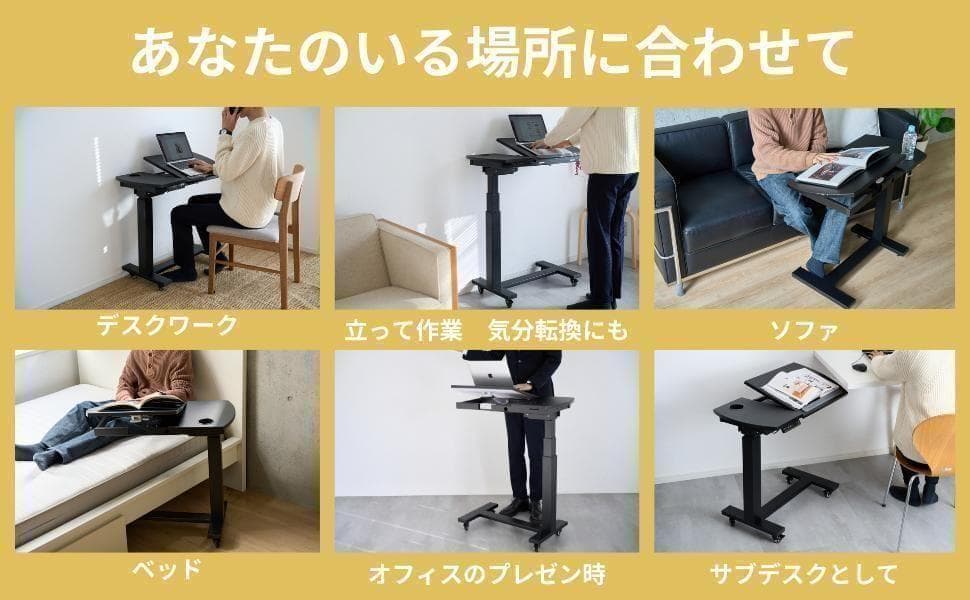 あなたのいる場所に合わせて

デスクワーク

立って作業　気分転換にも

ソファ

ベッド

オフィスのプレゼン時

サブデスクとして