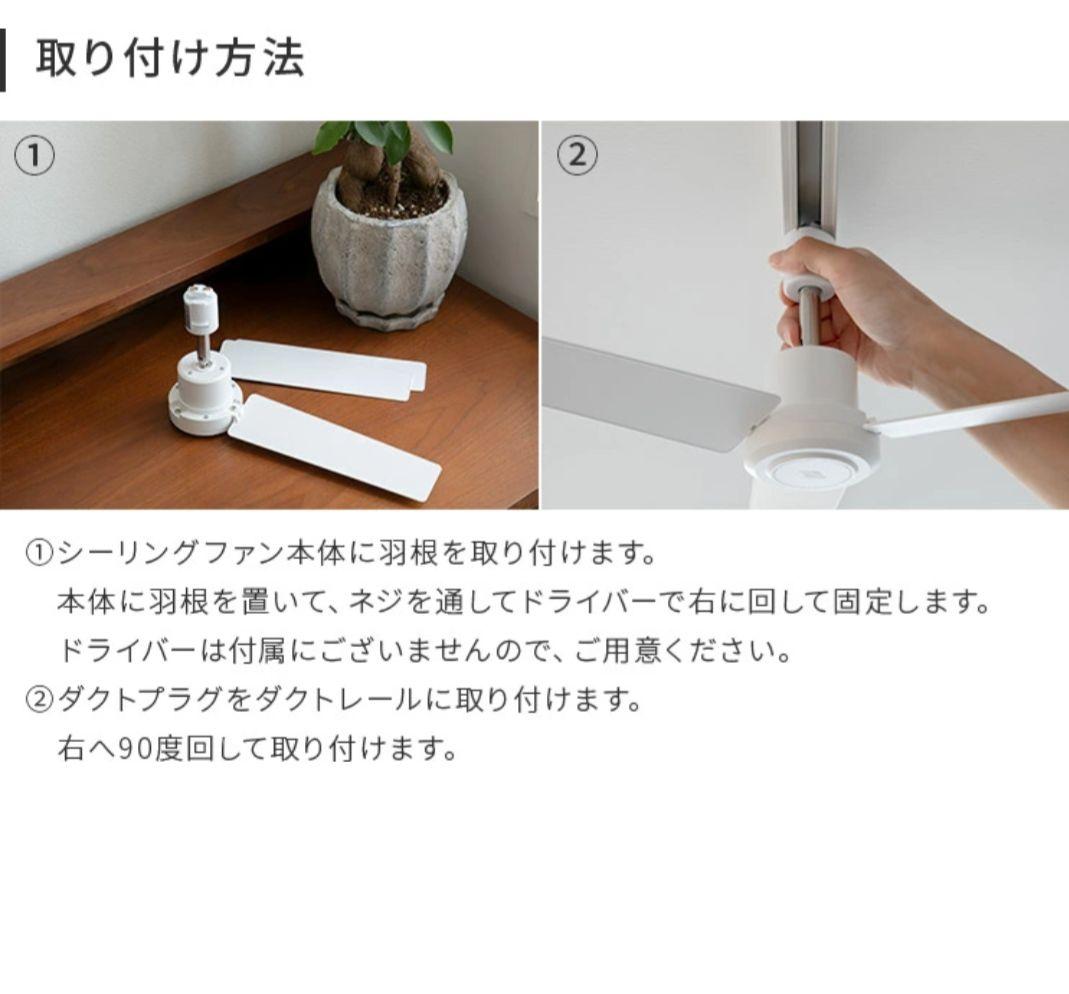 取り付け方法

①

②

①シーリングファン本体に羽根を取り付けます。
本体に羽根を置いて、ネジを通してドライバーで右に回して固定します。
ドライバーは付属にございませんので、ご用意ください。

②ダクトプラグをダクトレールに取り付けます。
右へ90度回して取り付けます。