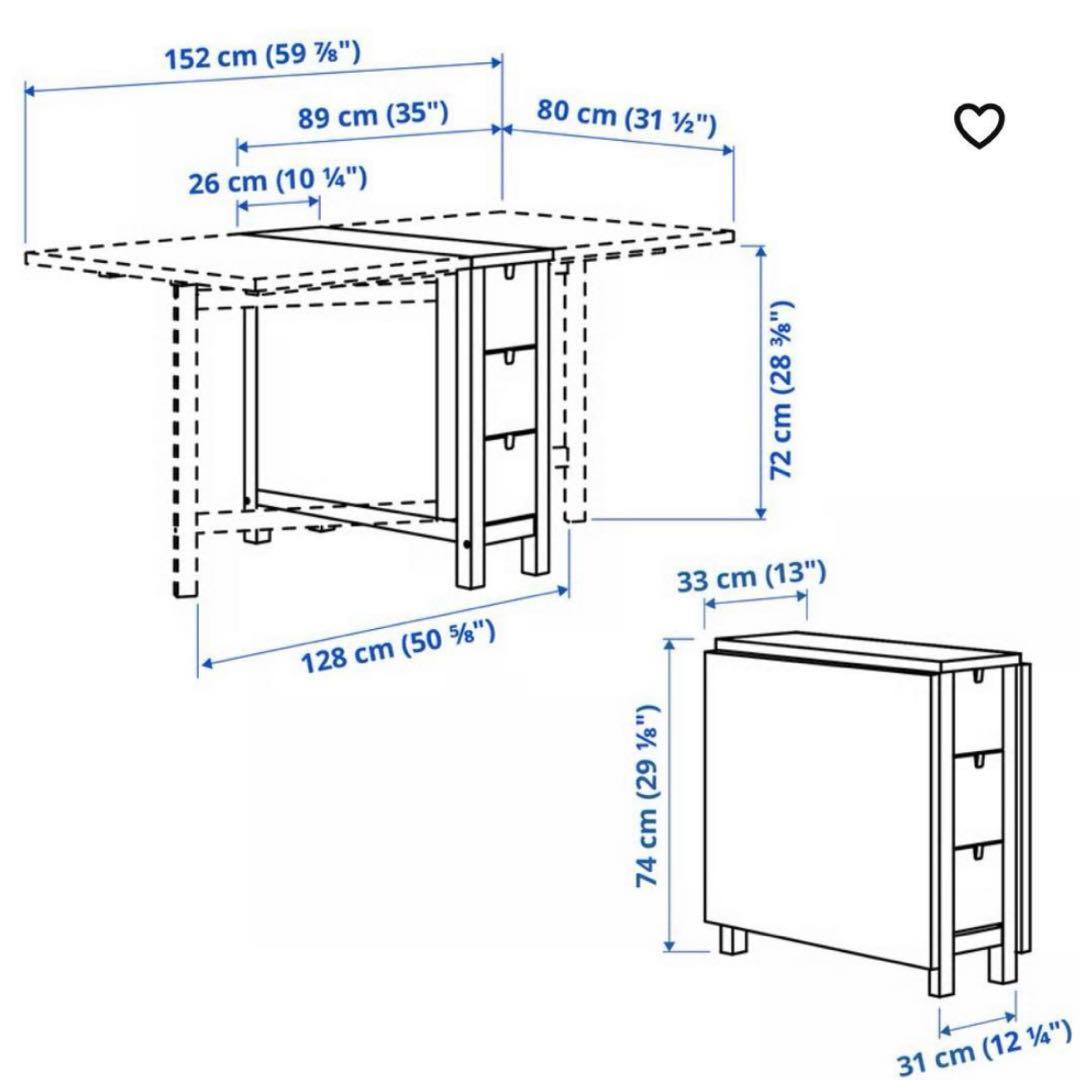 152 cm (59 ⅞")

89 cm (35")

80 cm (31 ½")

26 cm (10 ¼")

72 cm (28 ⅜")

128 cm (50 ⅝")

33 cm (13")

74 cm (29 ⅛")

31 cm (12 ¼")