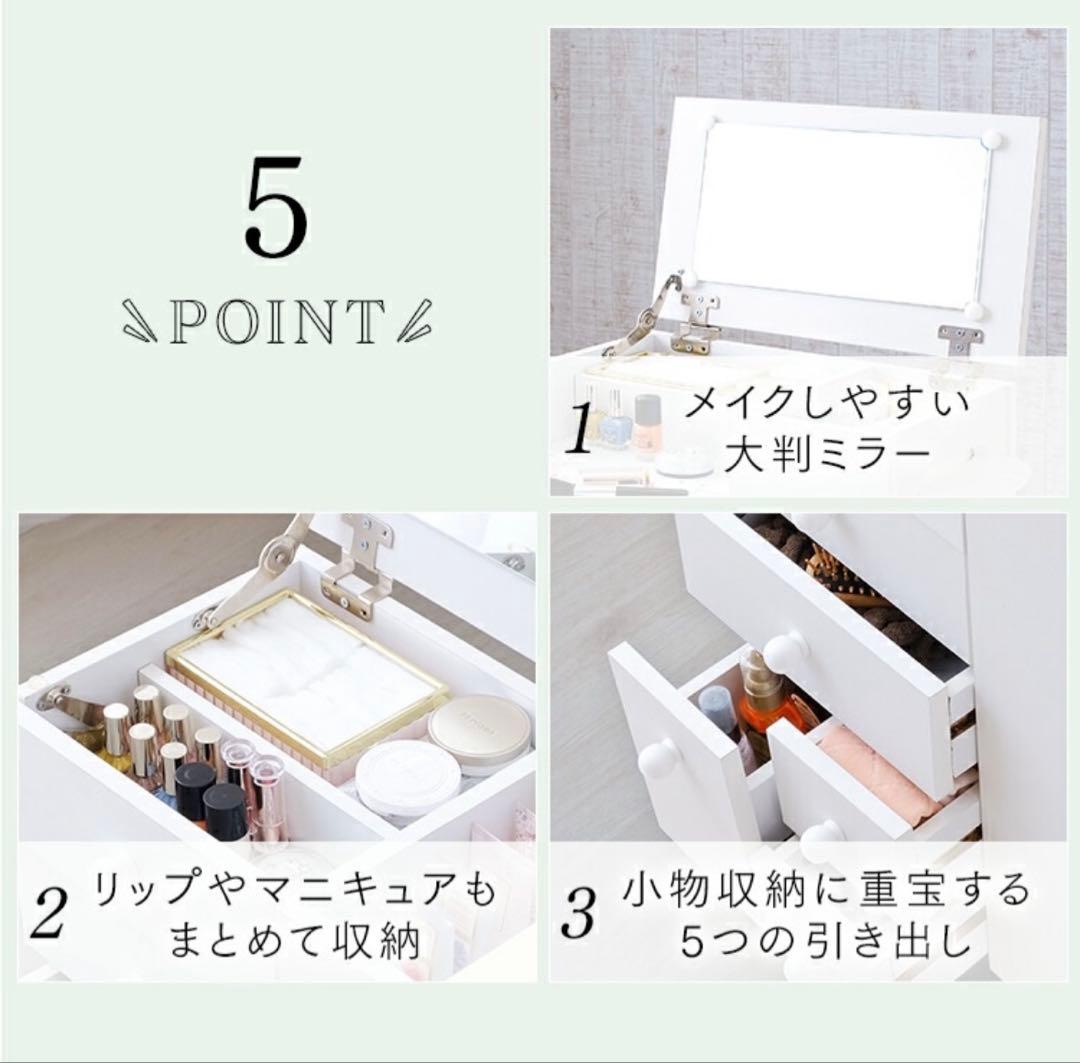 5

POINT

1 メイクしやすい大判ミラー

2 リップやマニキュアもまとめて収納

3 小物収納に重宝する5つの引き出し