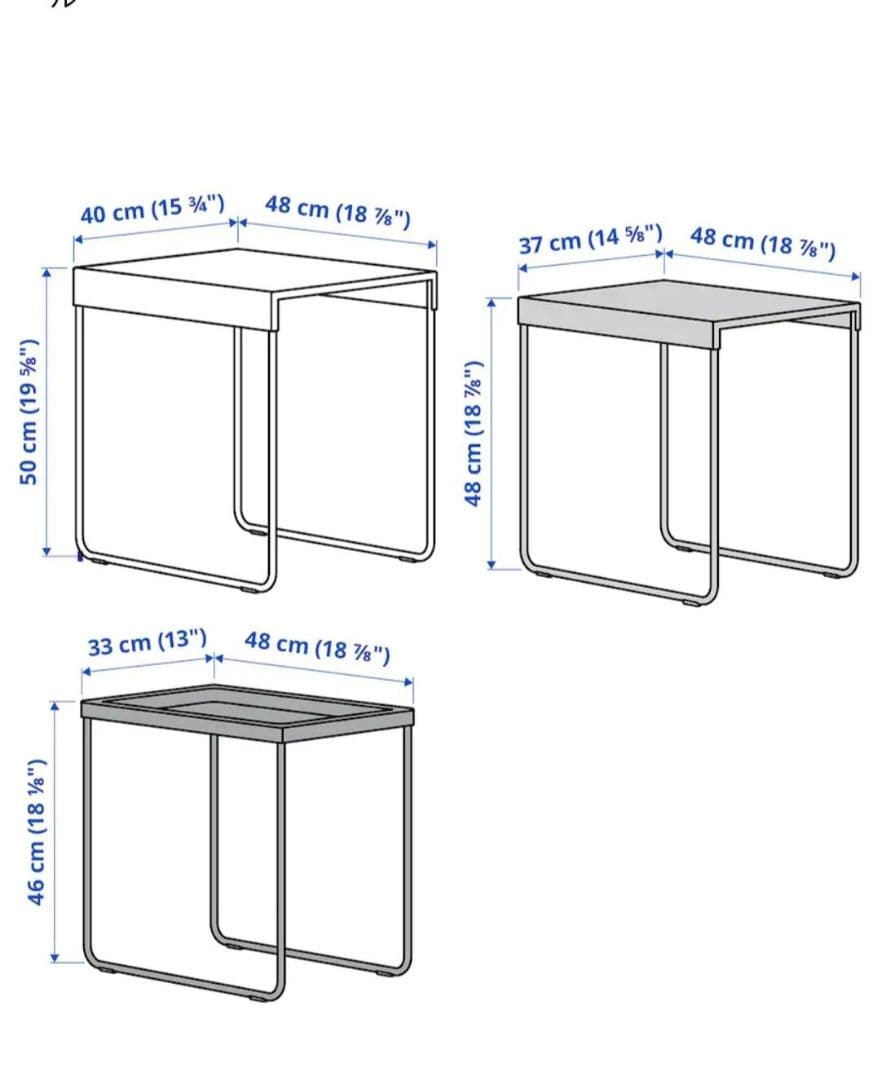 40 cm (15 ¾")
48 cm (18 ⅞")
50 cm (19 ⅝")

37 cm (14 ⅝")
48 cm (18 ⅞")
48 cm (18 ⅞")

33 cm (13")
48 cm (18 ⅞")
46 cm (18 ⅛")