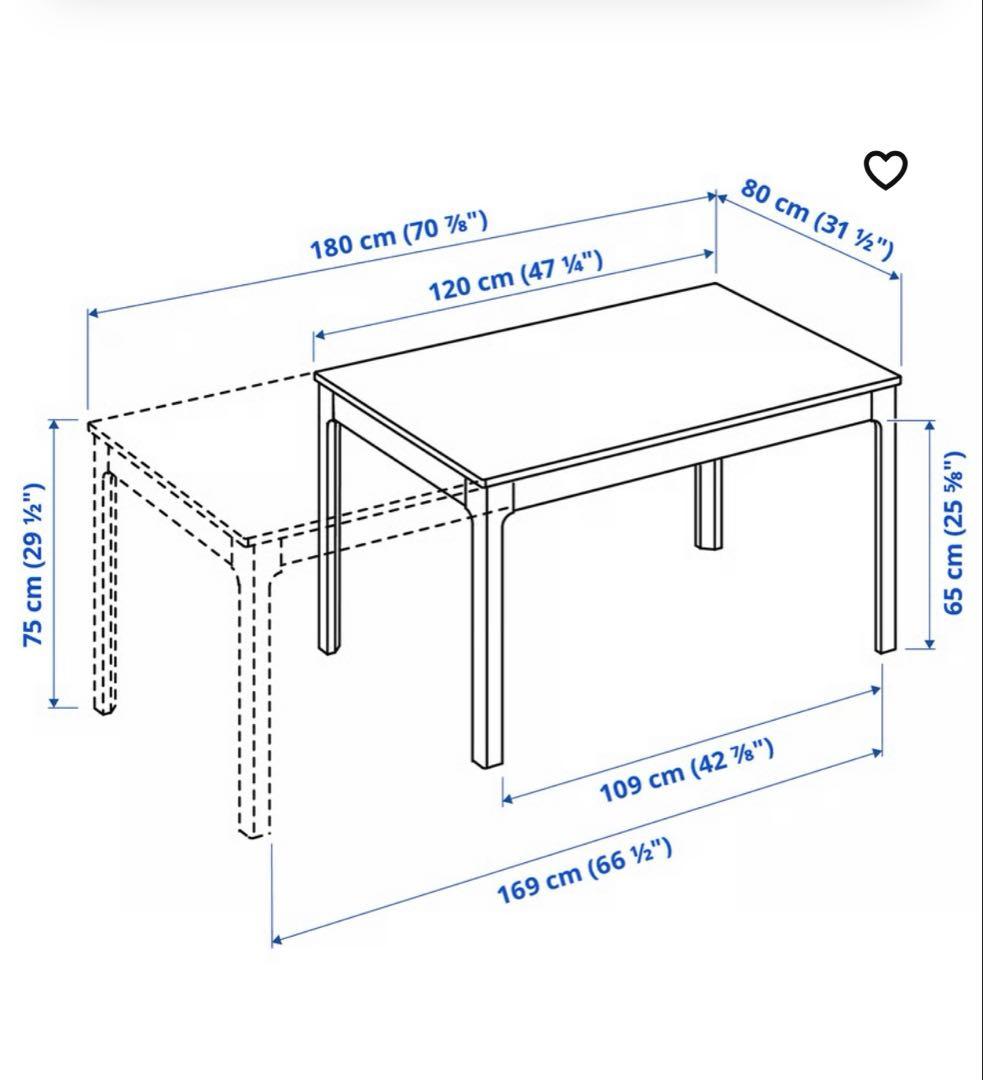 180 cm (70 ⅞")
120 cm (47 ¼")
80 cm (31 ½")
75 cm (29 ½")
65 cm (25 ⅝")
109 cm (42 ⅞")
169 cm (66 ½")