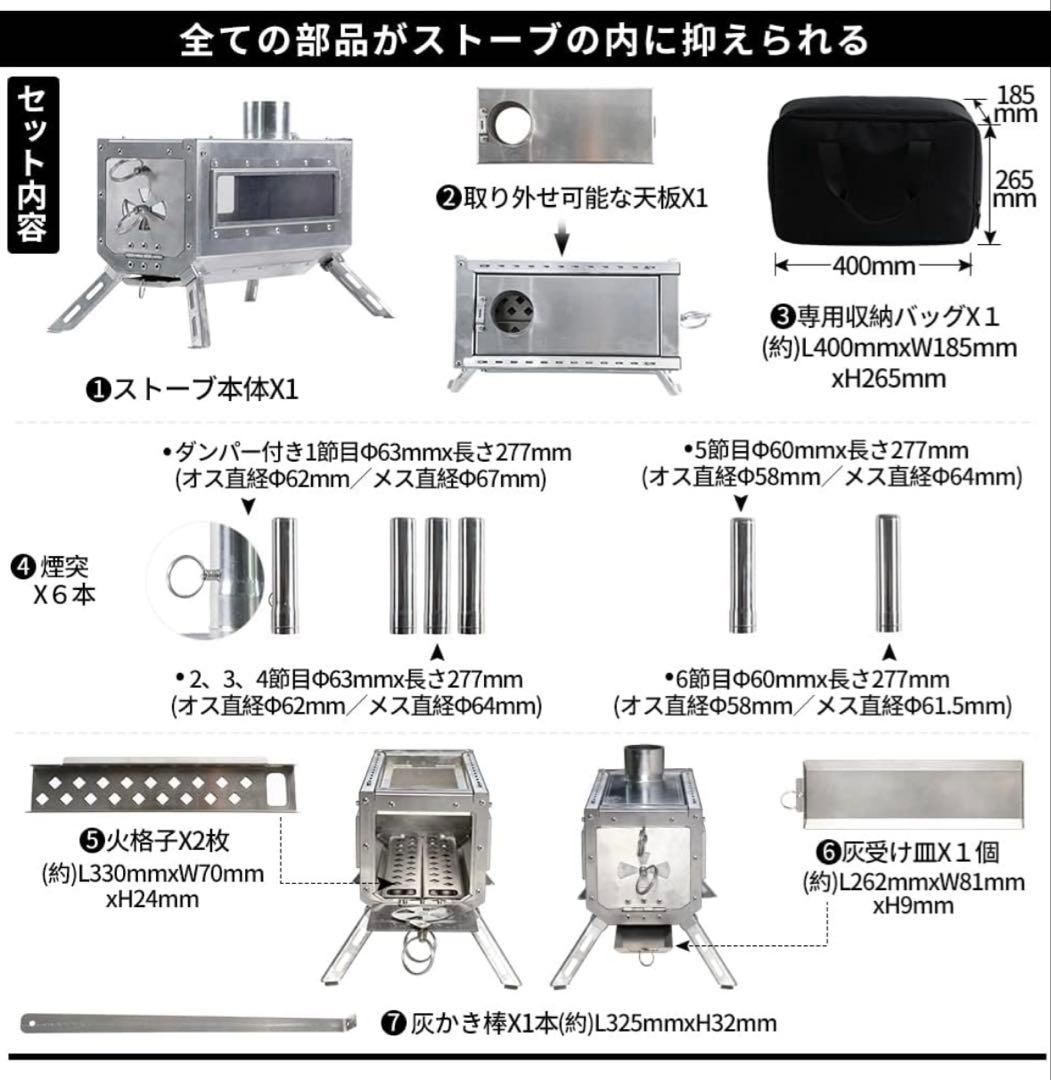 全ての部品がストーブの内に抑えられる

セット内容

❶ストーブ本体X1

❷取り外せ可能な天板X1

185 mm

265 mm

400mm

❸専用収納バッグX１
(約)L400mmxW185mm xH265mm

•ダンパー付き1節目Φ63mmx長さ277mm
(オス直経Φ62mm／メス直経Φ67mm)

•5節目Φ60mmx長さ277mm
(オス直経Φ58mm／メス直経Φ64mm)

❹煙突
X６本

•2、3、4節目Φ63mmx長さ277mm
(オス直経Φ62mm／メス直経Φ64mm)

•6節目Φ60mmx長さ277mm
(オス直経Φ58mm／メス直経Φ61.5mm)

❺火格子X2枚
(約)L330mmxW70mm xH24mm

❻灰受け皿X１個
(約)L262mmxW81mm xH9mm

❼灰かき棒X1本(約)L325mmxH32mm