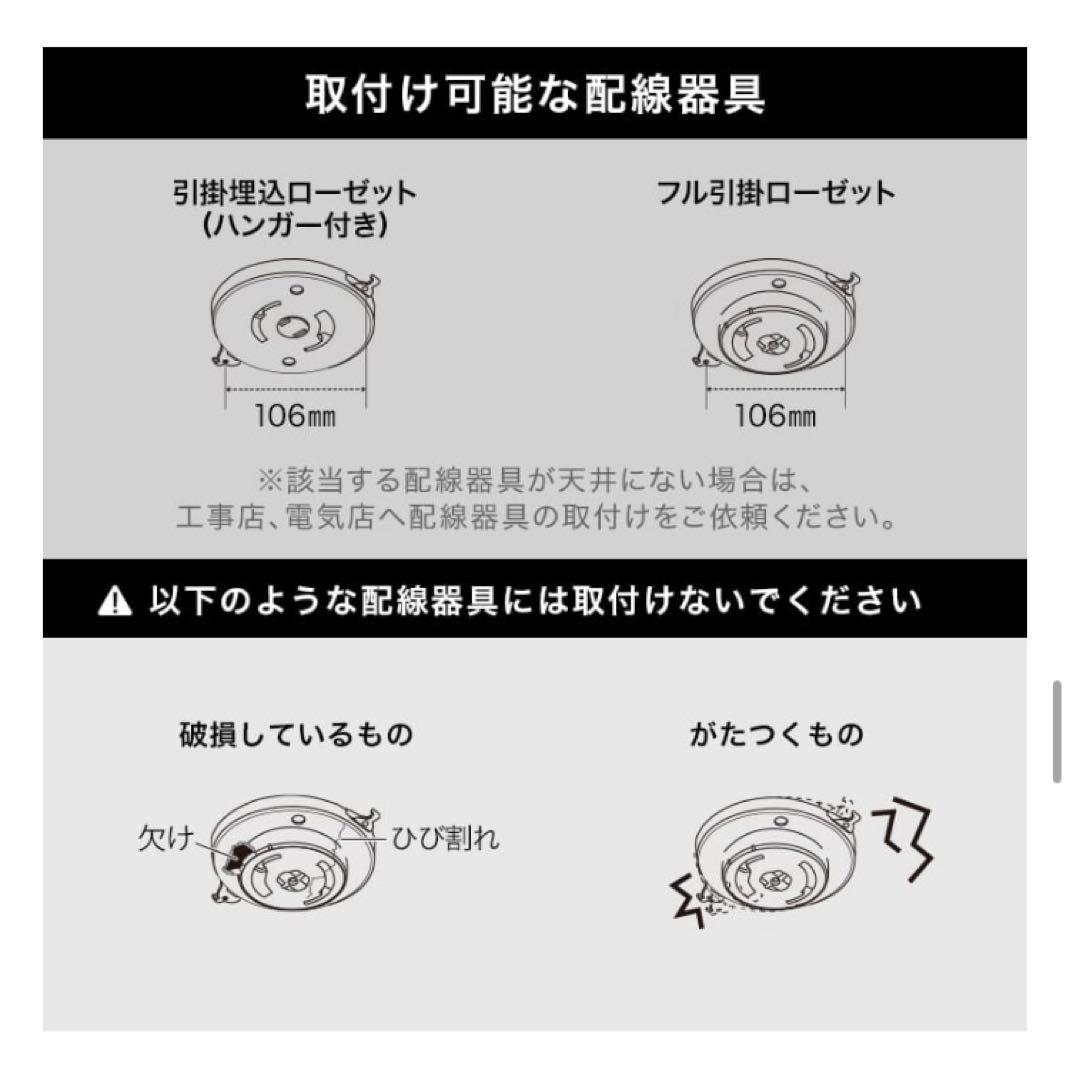 取付け可能な配線器具

引掛埋込ローゼット
(ハンガー付き)

106㎜

フル引掛ローゼット

106㎜

※該当する配線器具が天井にない場合は、
工事店、電気店へ配線器具の取付けをご依頼ください。

以下のような配線器具には取付けないでください

破損しているもの

欠け

ひび割れ

がたつくもの