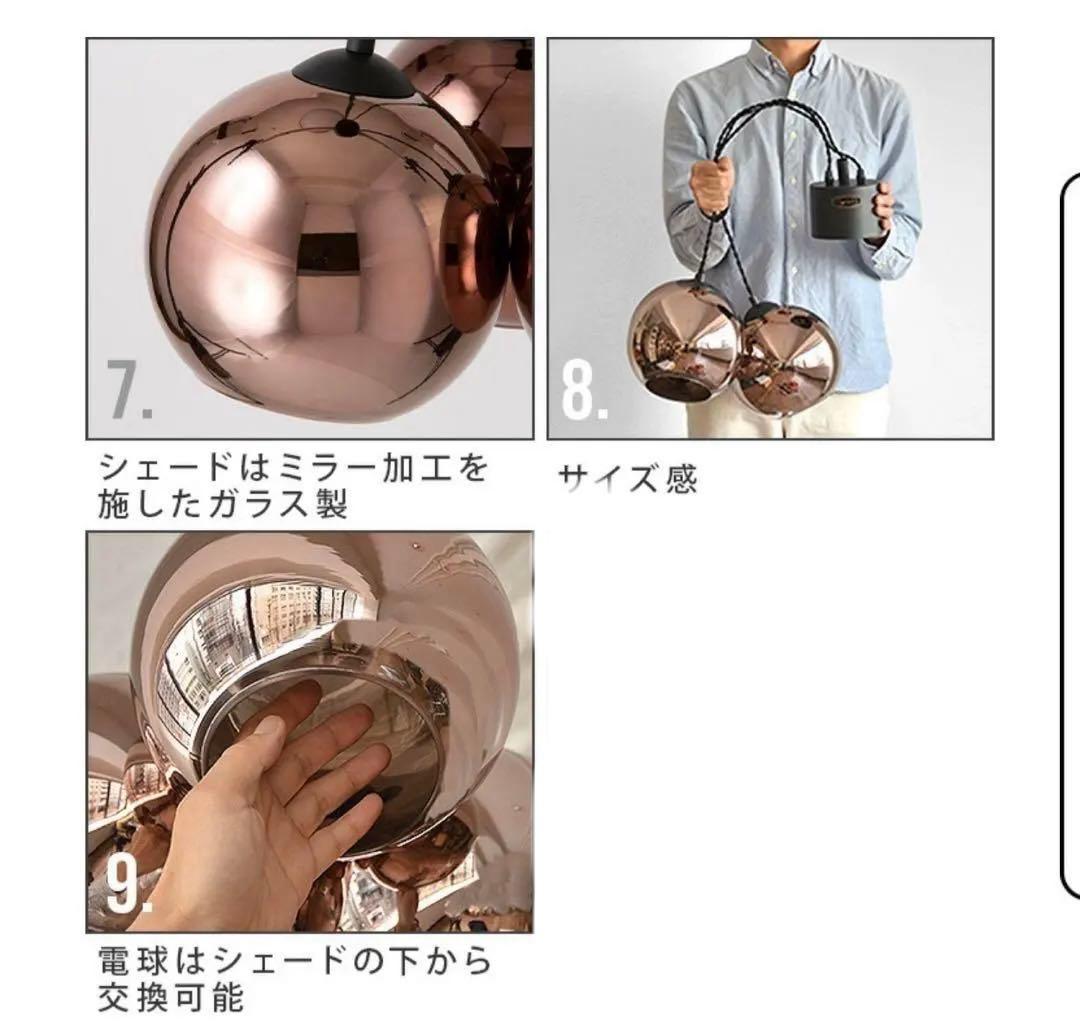 7.

シェードはミラー加工を施したガラス製

8.

サイズ感

9.

電球はシェードの下から交換可能