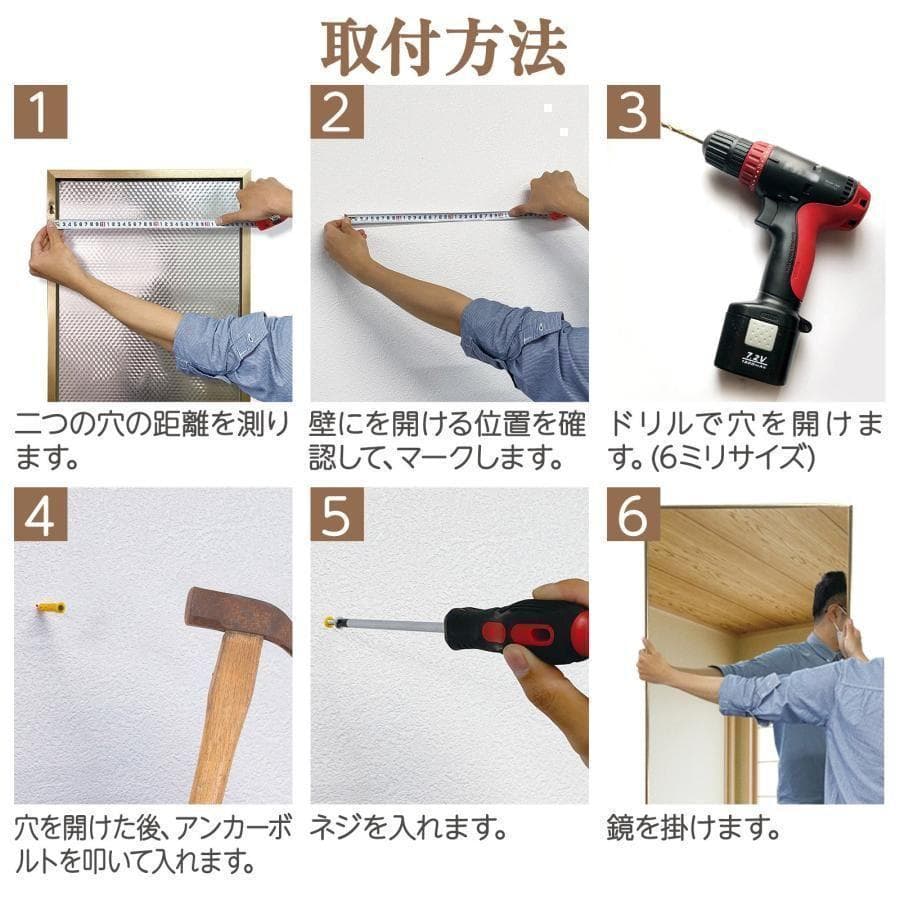 取付方法

1

二つの穴の距離を測ります。

2

壁にを開ける位置を確認して、マークします。

3

7.2V

ドリルで穴を開けます。(6ミリサイズ)

4

穴を開けた後、アンカーボルトを叩いて入れます。

5

ネジを入れます。

6

鏡を掛けます。