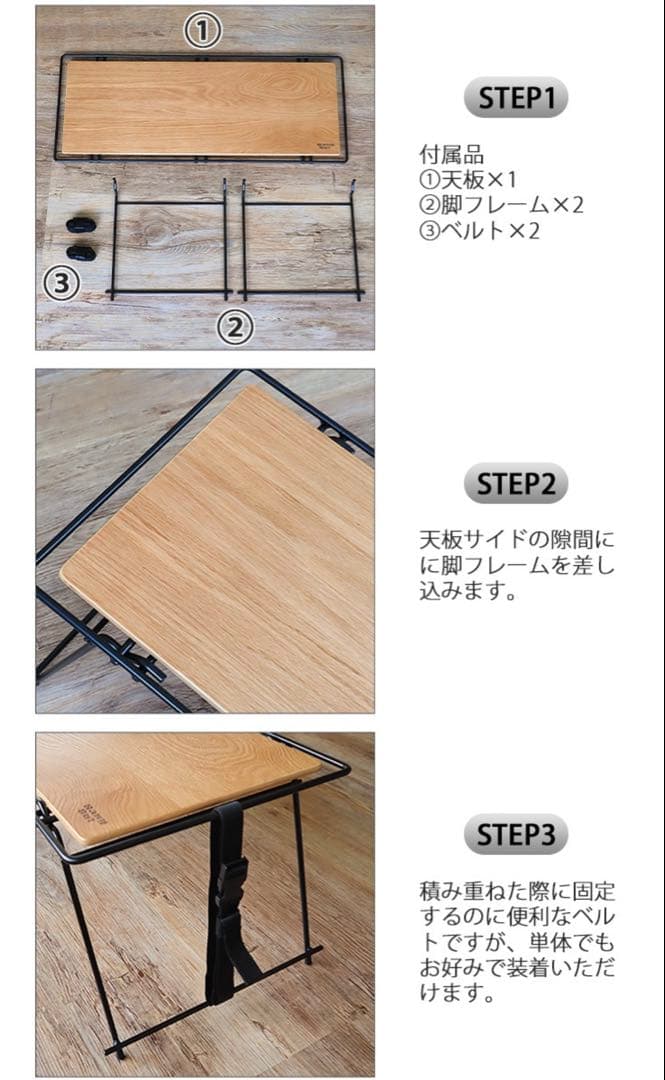 ①

③

②

STEP1

付属品
①天板×1
②脚フレーム×2
③ベルト×2

STEP2

天板サイドの隙間にに脚フレームを差し込みます。

STEP3

積み重ねた際に固定するのに便利なベルトですが、単体でもお好みで装着いただけます。