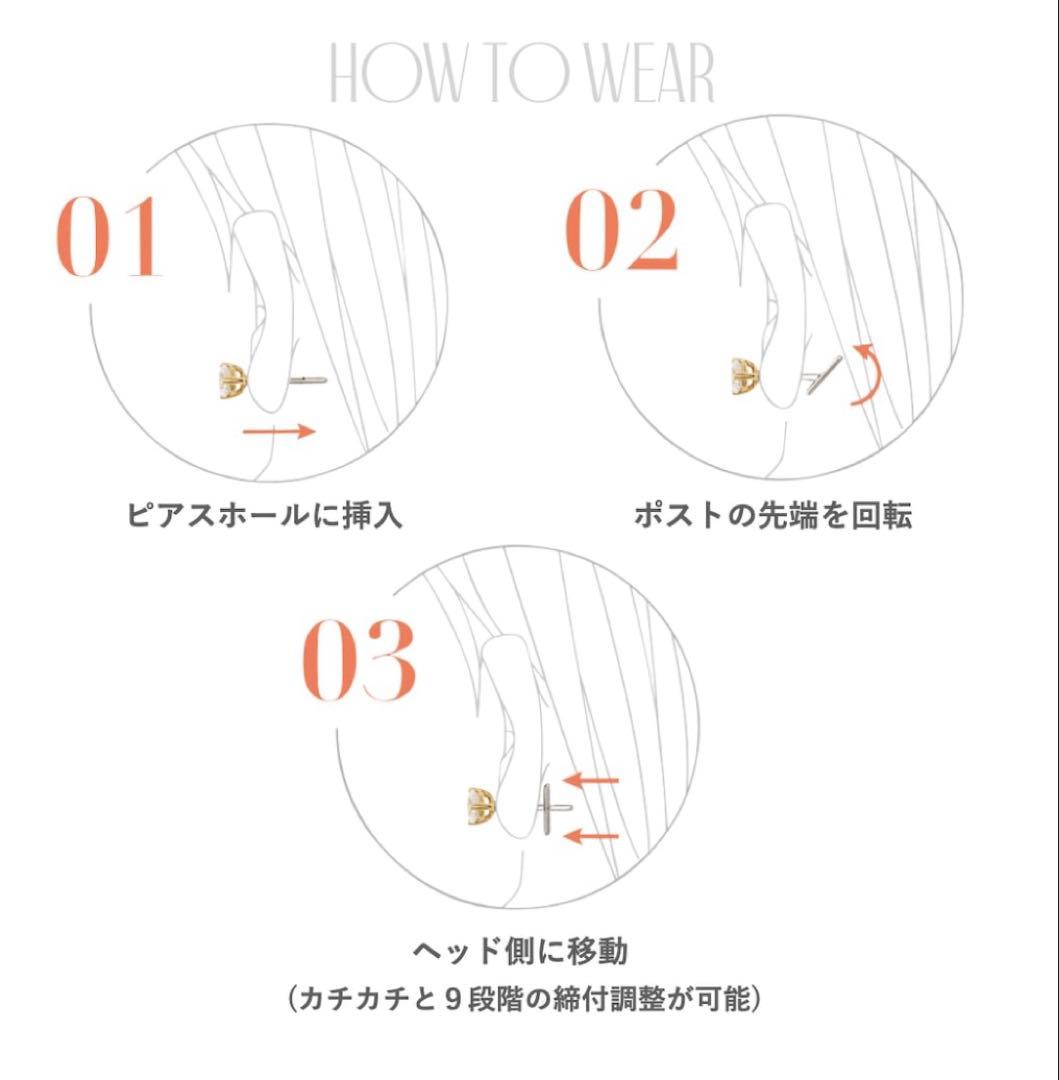 HOW TO WEAR

01

ピアスホールに挿入

02

ポストの先端を回転

03

ヘッド側に移動
（カチカチと９段階の締付調整が可能）