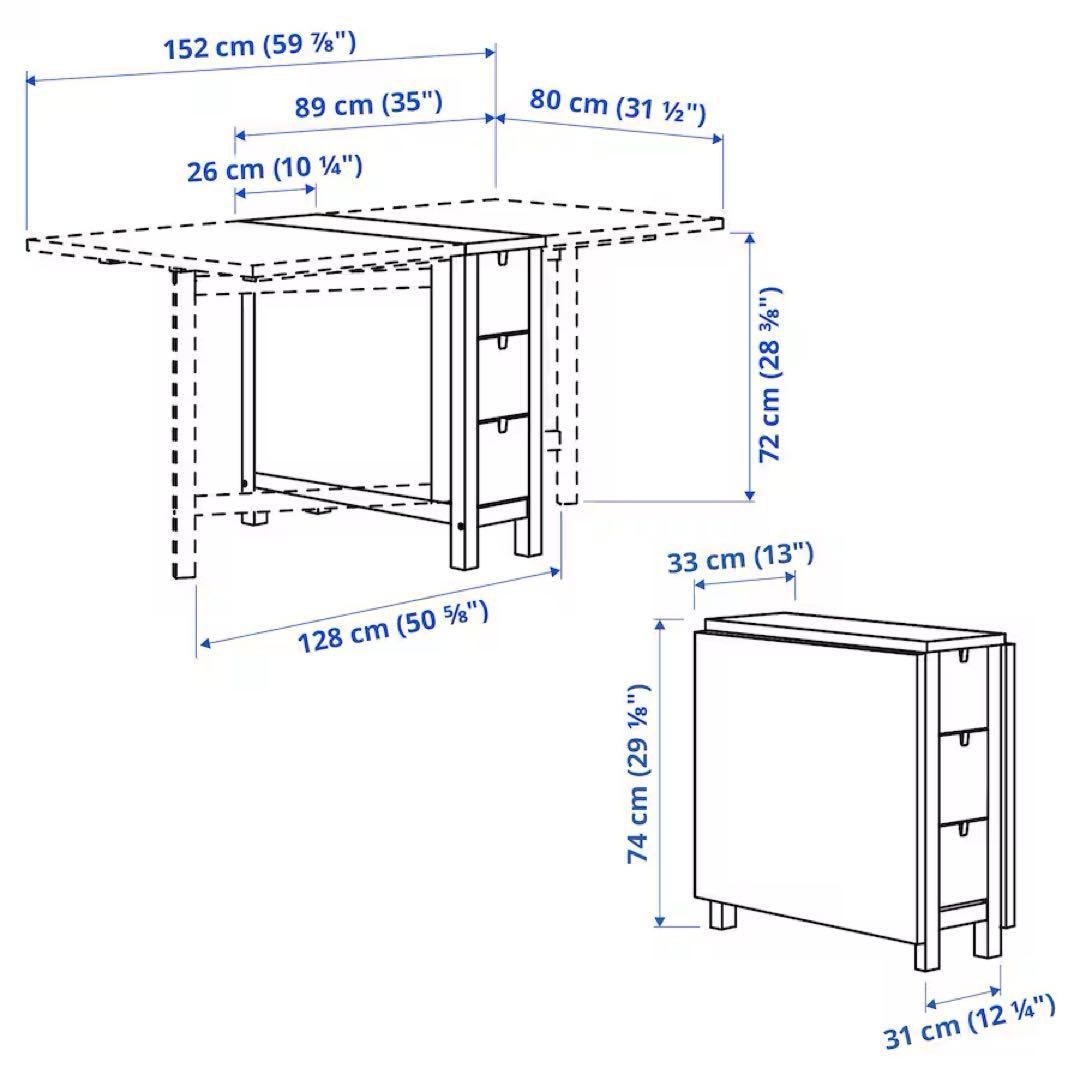 152 cm (59 ⅞")

89 cm (35")

80 cm (31 ½")

26 cm (10 ¼")

72 cm (28 ⅜")

128 cm (50 ⅝")

33 cm (13")

74 cm (29 ⅛")

31 cm (12 ¼")