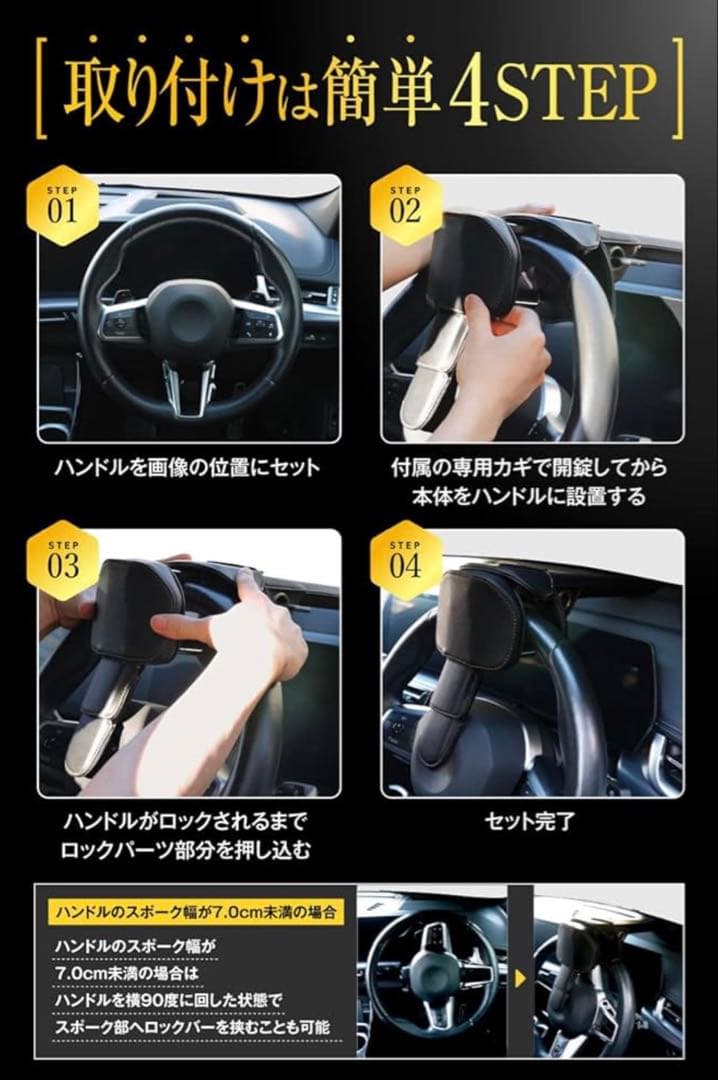 取り付けは簡単4STEP

STEP 01
ハンドルを画像の位置にセット

STEP 02
付属の専用カギで開錠してから本体をハンドルに設置する

STEP 03
ハンドルがロックされるまでロックパーツ部分を押し込む

STEP 04
セット完了

ハンドルのスポーク幅が7.0cm未満の場合

ハンドルのスポーク幅が7.0cm未満の場合はハンドルを横90度に回した状態でスポーク部へロックバーを挟むことも可能