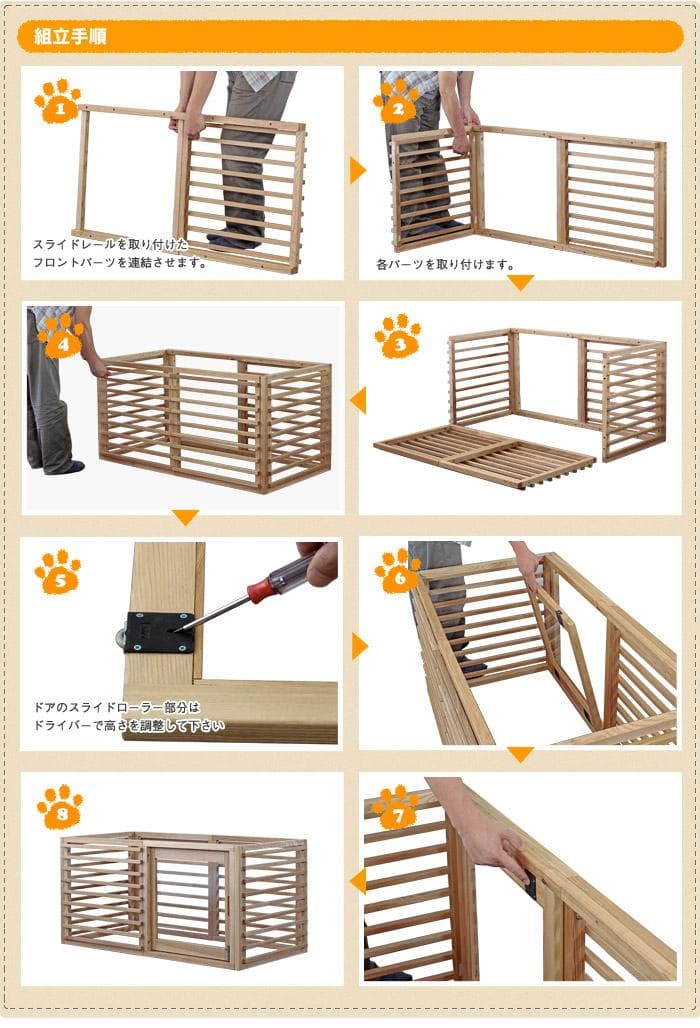 組立手順

1

スライドレールを取り付けたフロントパーツを連結させます。

2

各パーツを取り付けます。

4

3

5

ドアのスライドローラー部分はドライバーで高さを調整して下さい

6

8

7