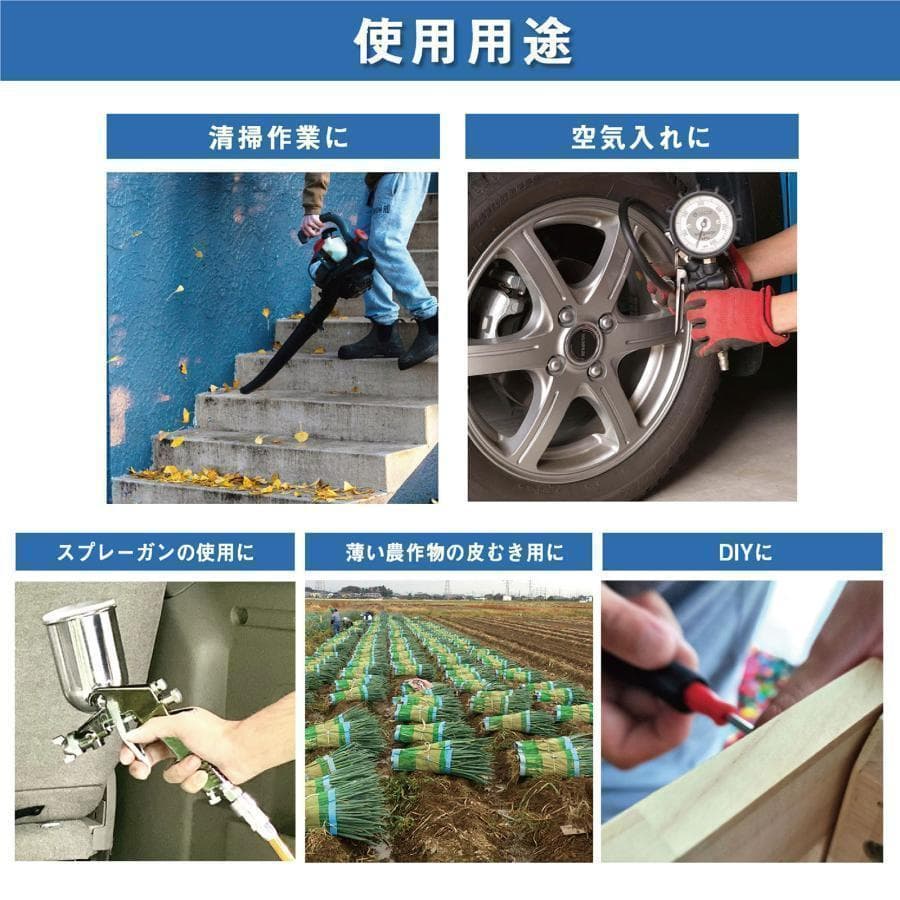 使用用途

清掃作業に

空気入れに

スプレーガンの使用に

薄い農作物の皮むき用に

DIYに