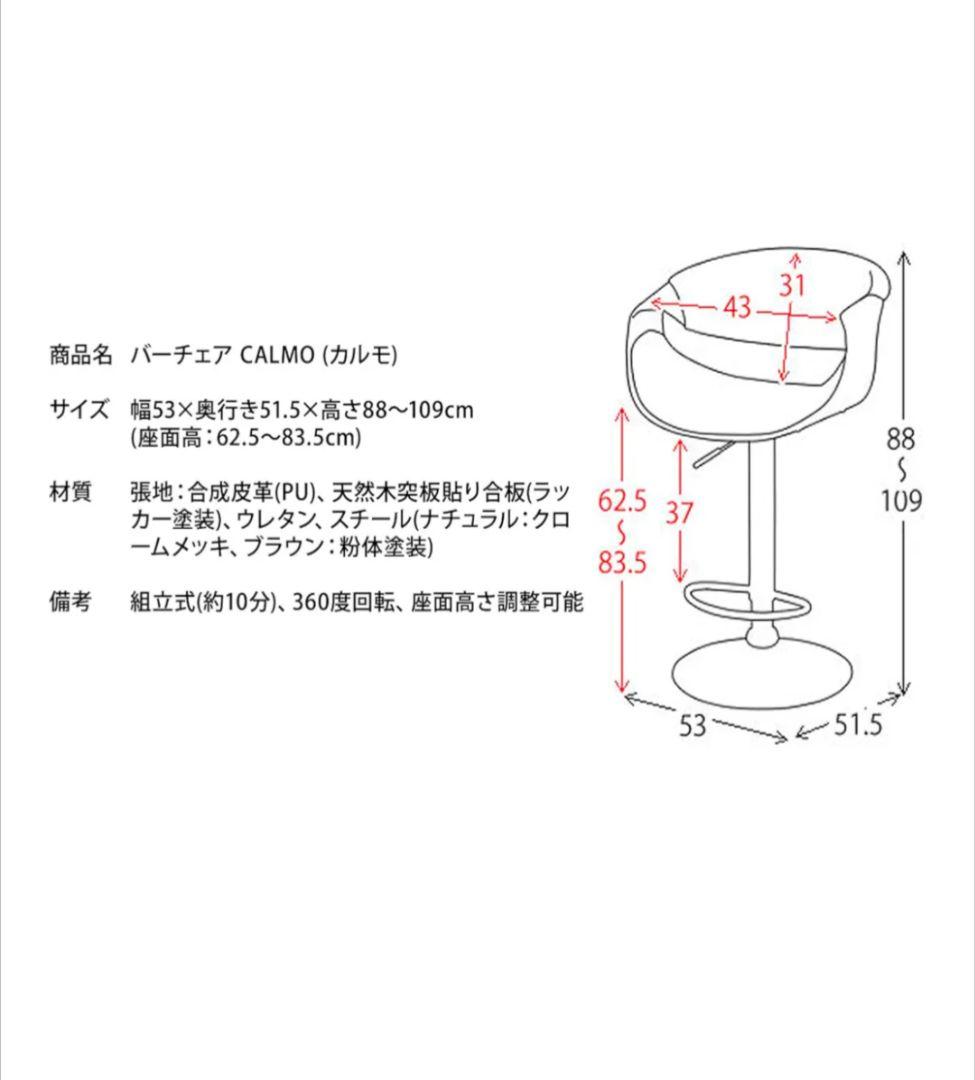 商品名　バーチェア CALMO (カルモ)

サイズ　幅53×奥行き51.5×高さ88～109cm (座面高：62.5～83.5cm)

材質　張地：合成皮革(PU)、天然木突板貼り合板(ラッカー塗装)、ウレタン、スチール(ナチュラル：クロームメッキ、ブラウン：粉体塗装)

備考　組立式(約10分)、360度回転、座面高さ調整可能

31
43
88
～
109
62.5
～
83.5
37
53
51.5